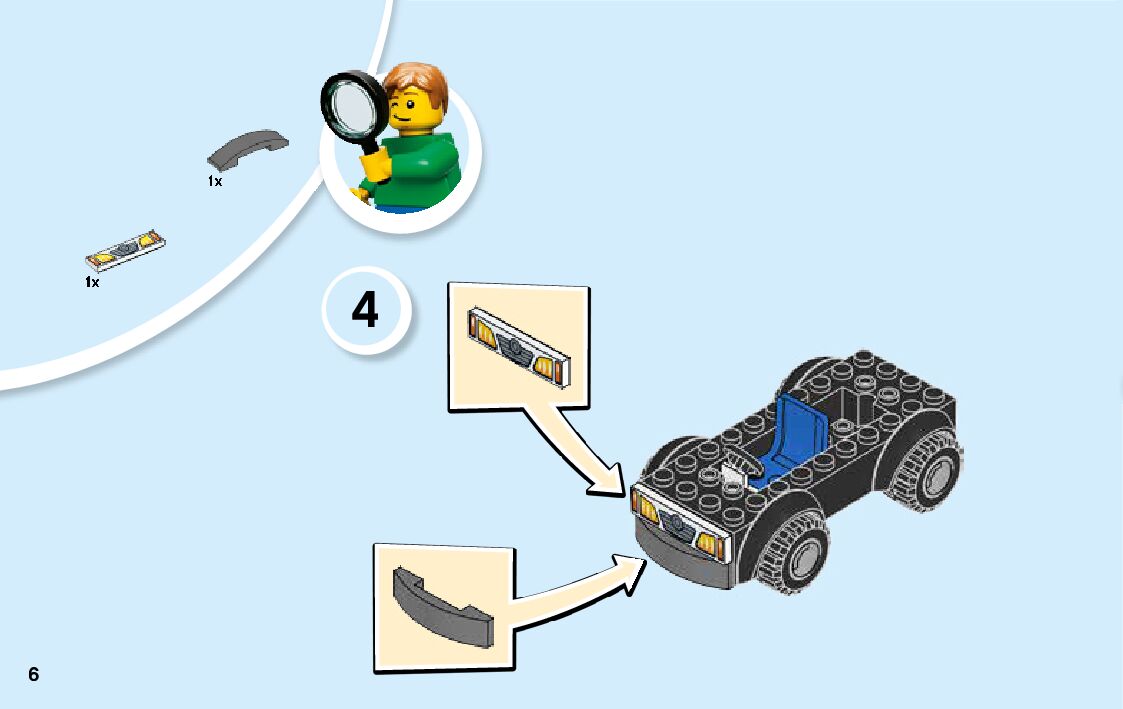 1x

1x

4

6