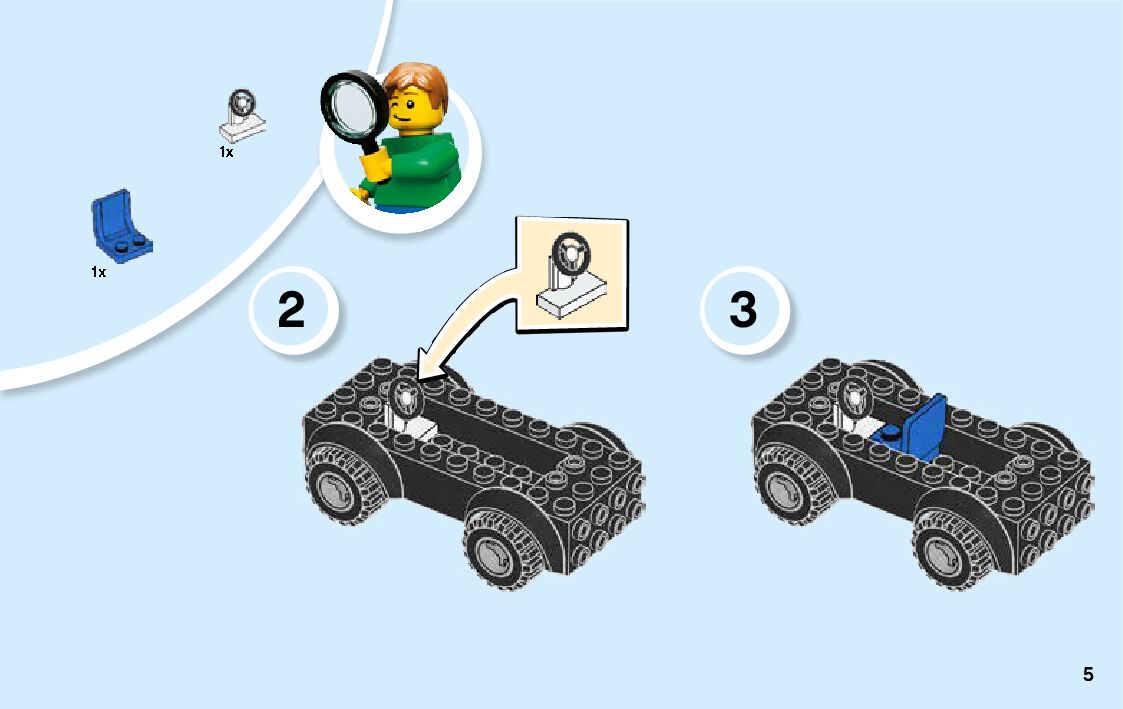 1x

1x

2

3

5