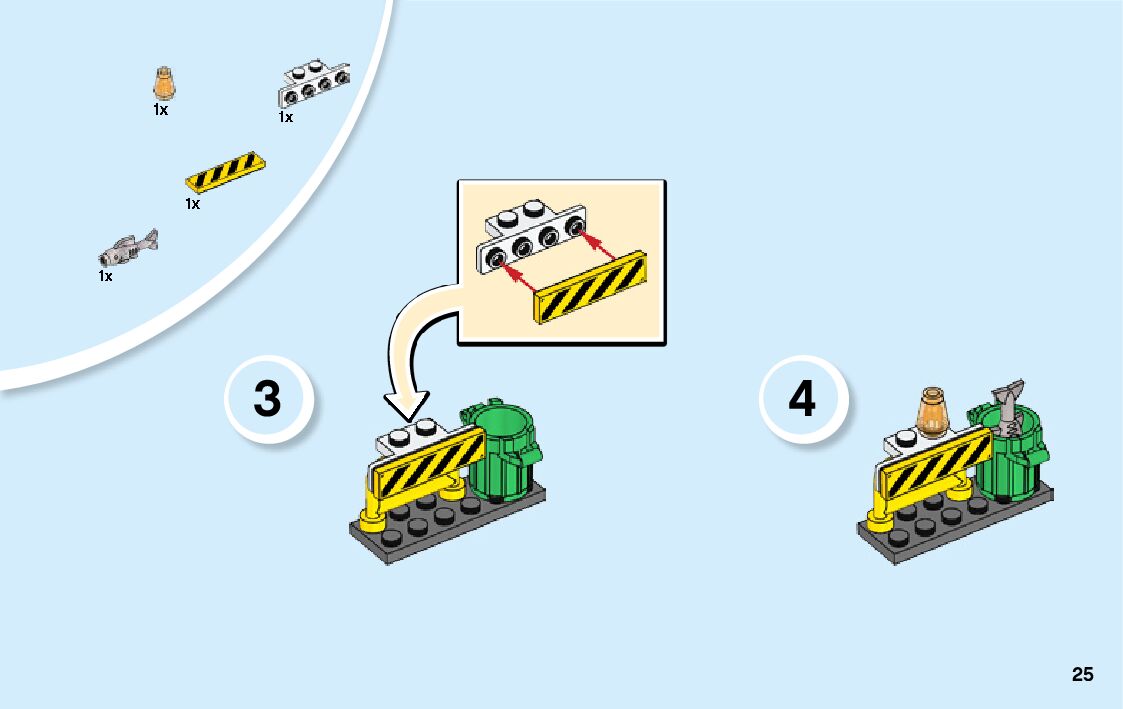 1x
1x
1x
1x

3

4

25