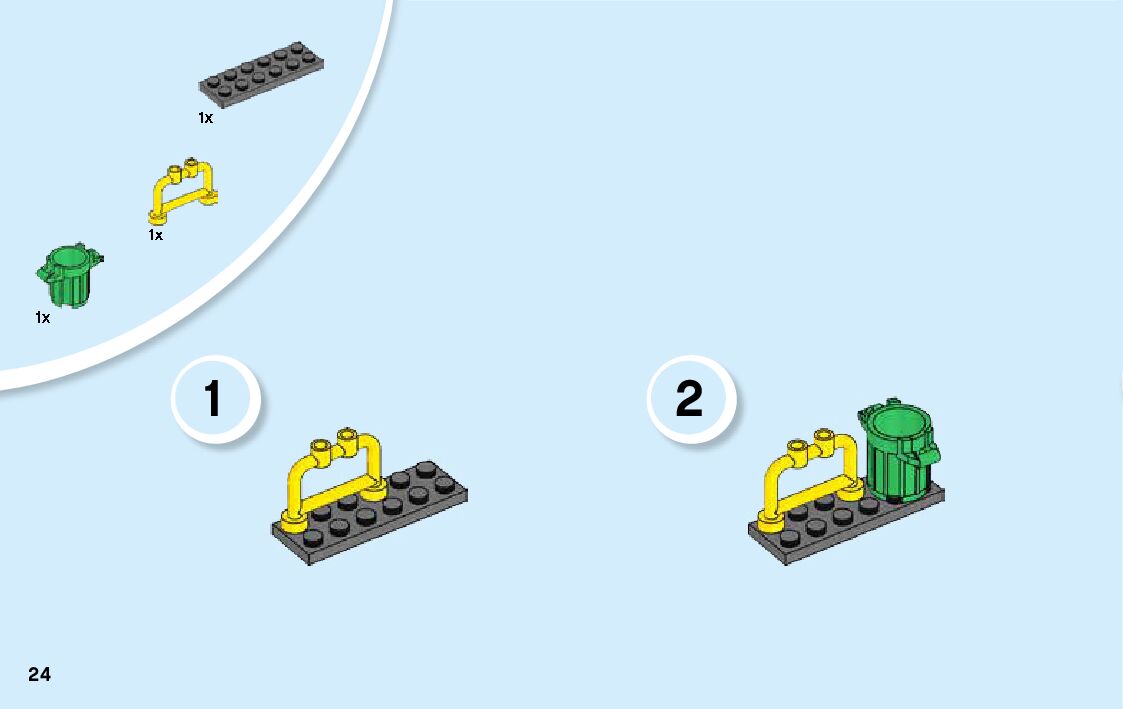 1x

1x

1x

1

2

24