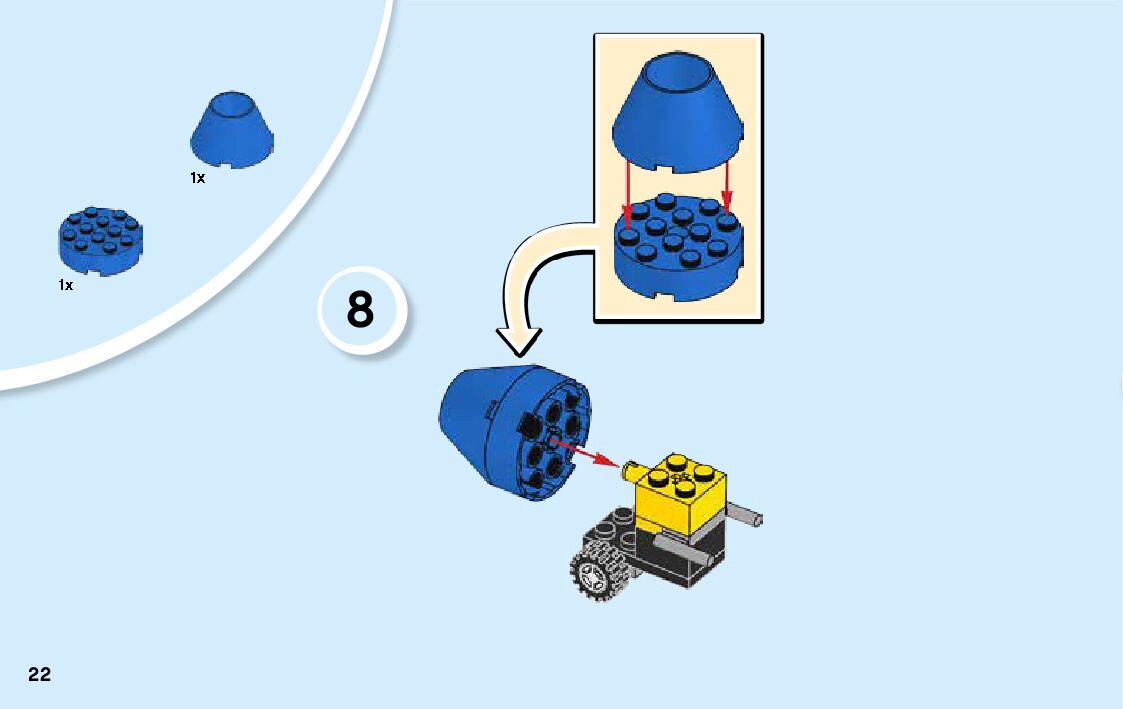 1x

1x

8

22