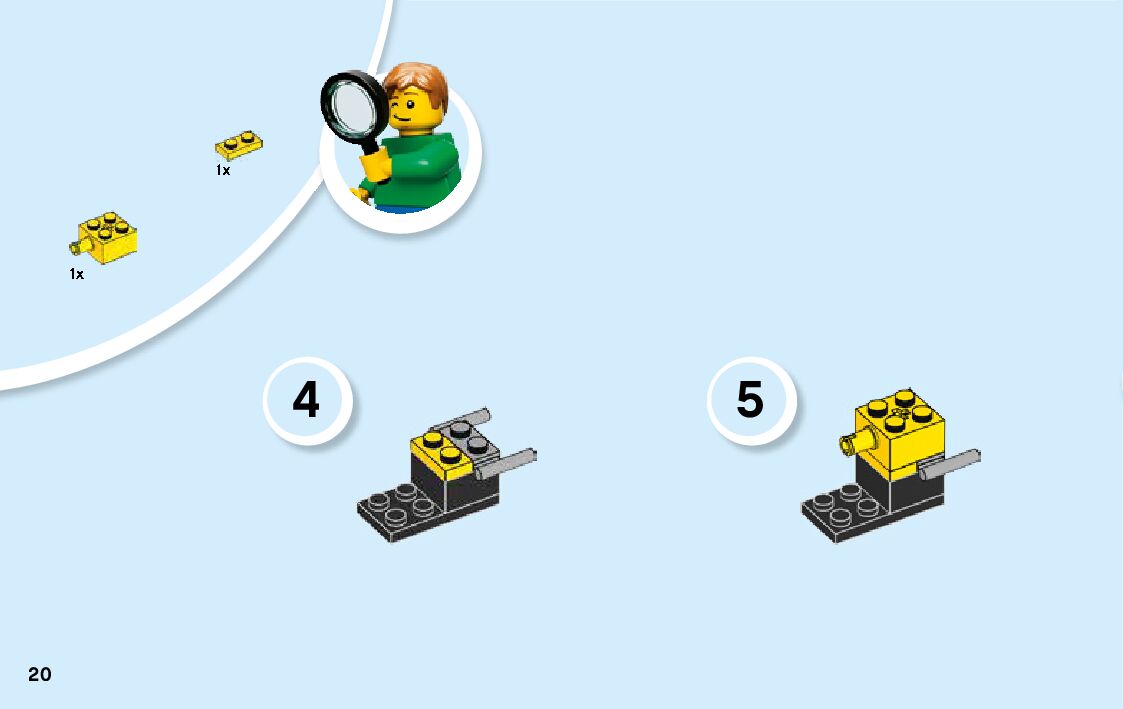 1x

1x

4

5

20