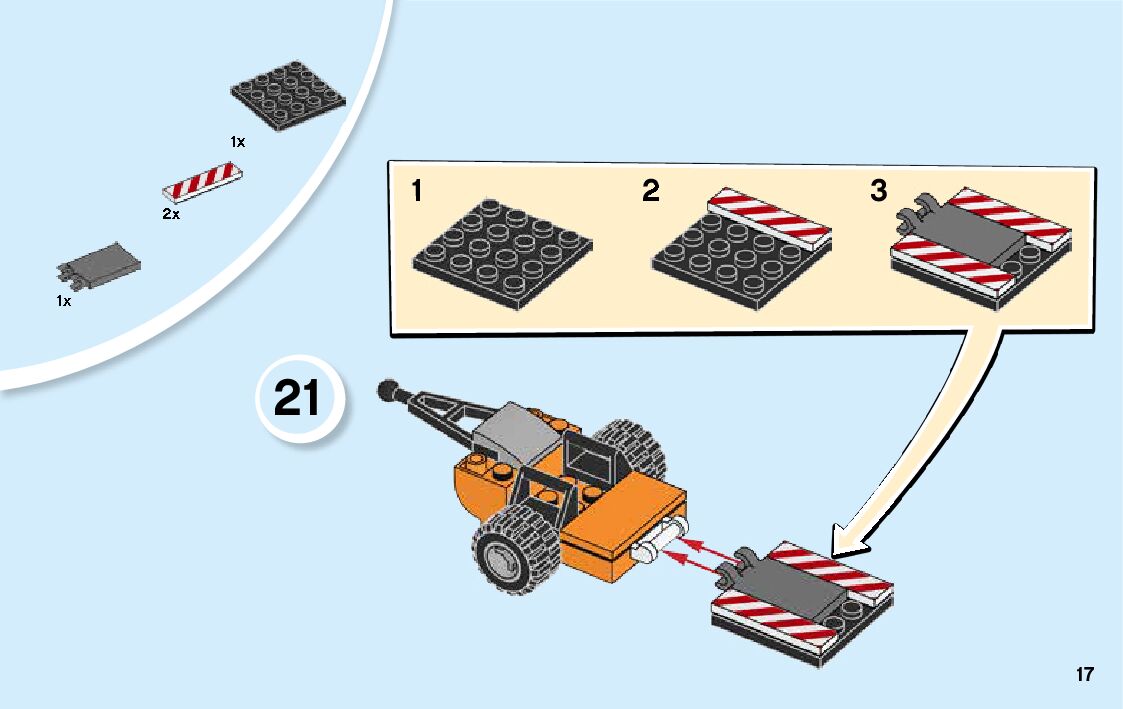 1x

2x

1x

1

2

3

21

17