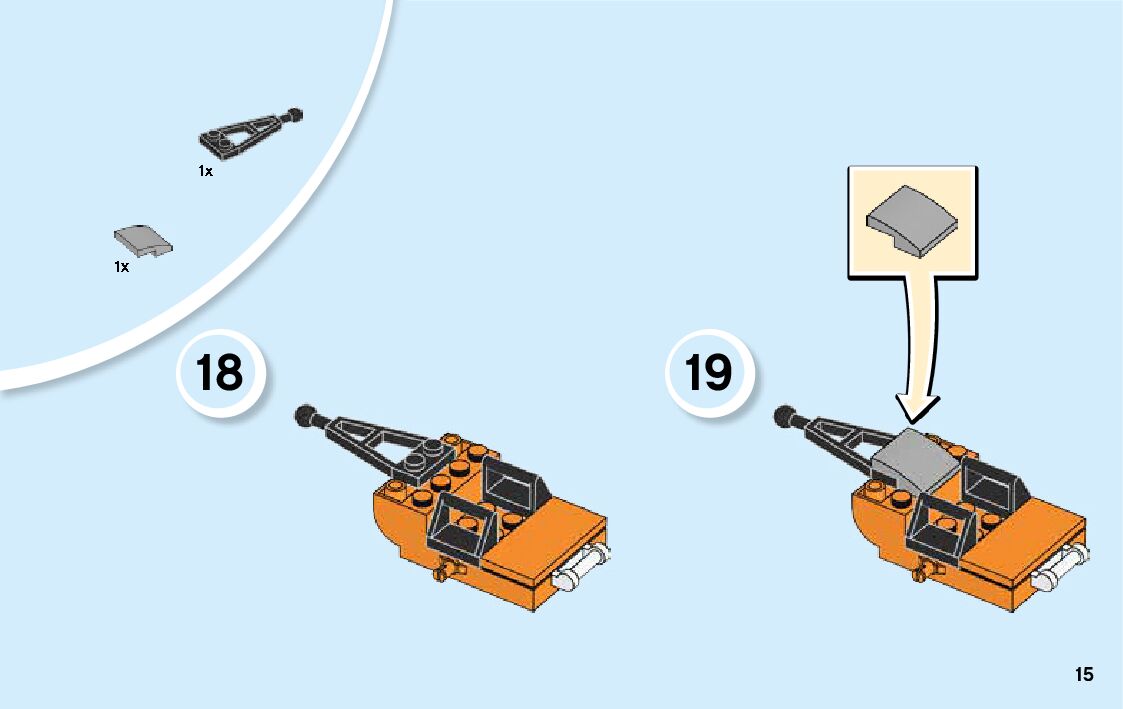 1x

1x

18

19

15