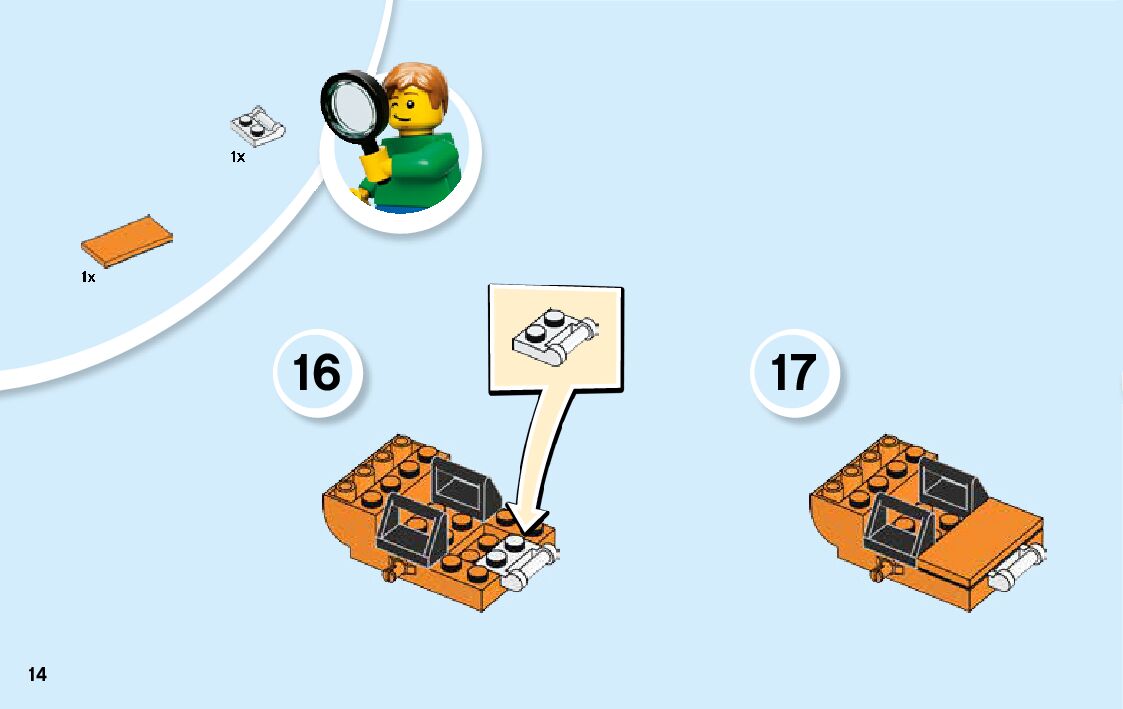 1x

1x

16

17

14