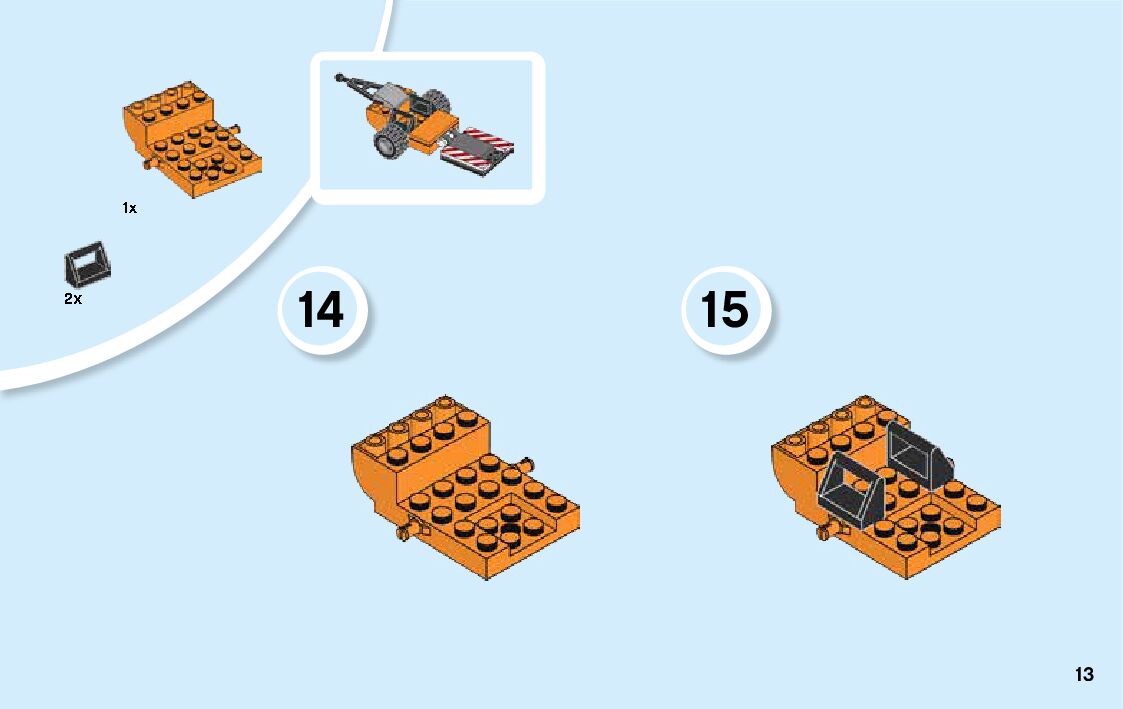 1x

2x

14

15

13