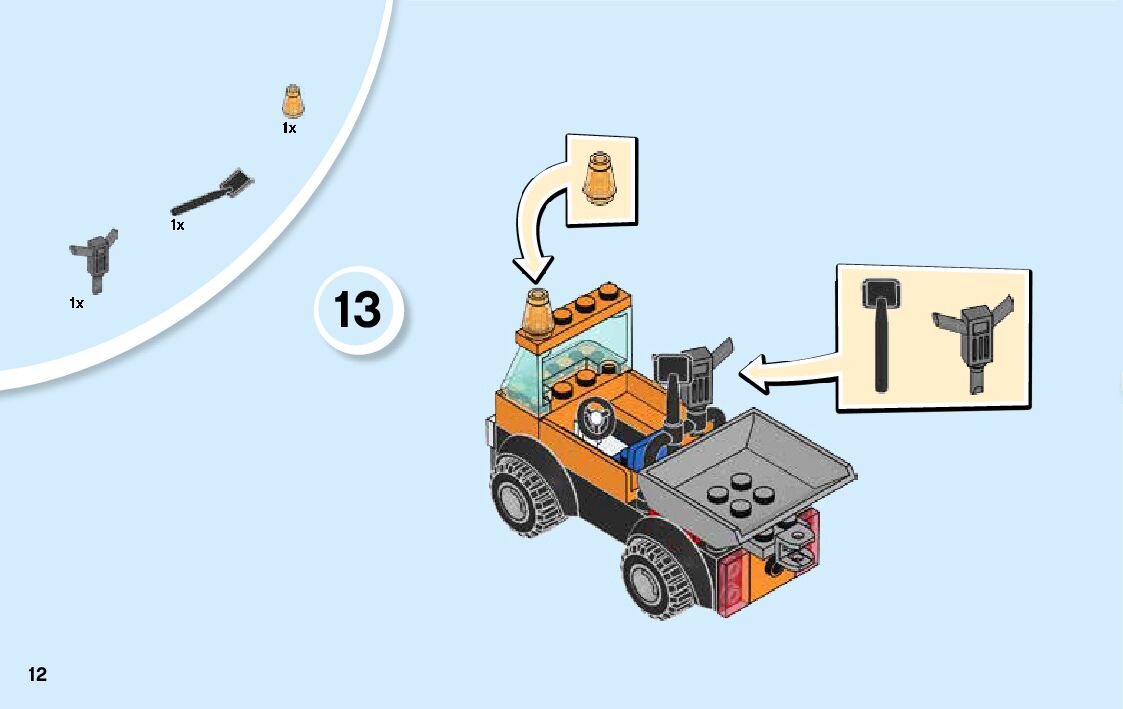 1x

1x

1x

13

12