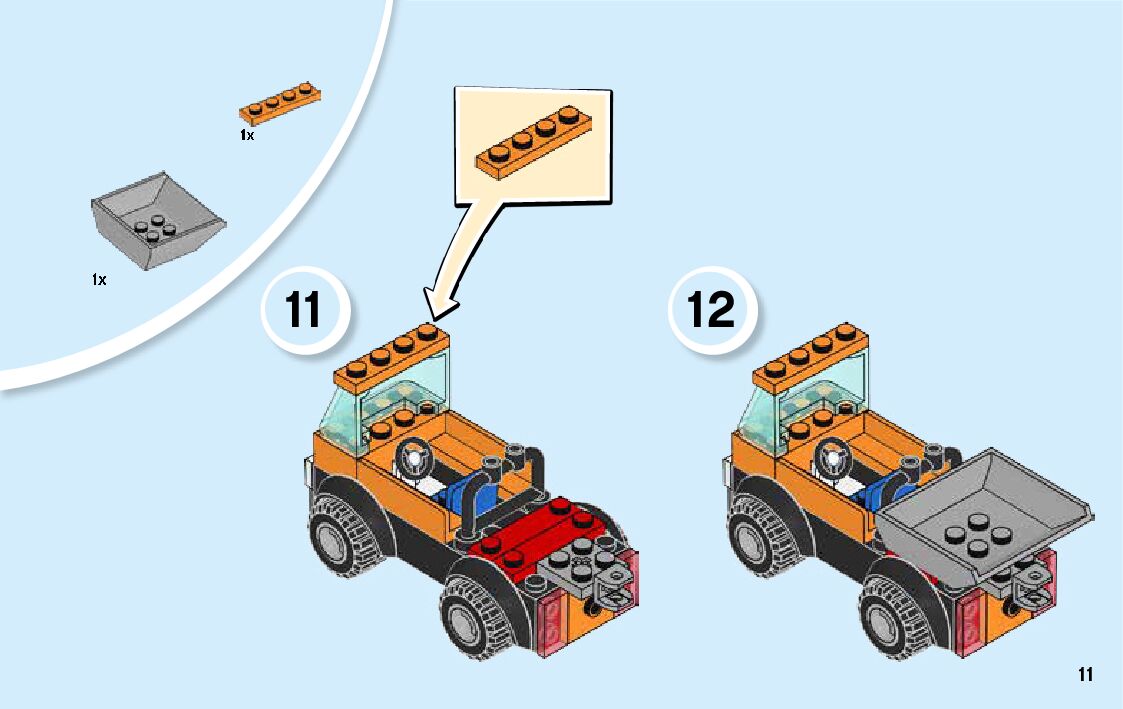 1x

1x

11

12

11