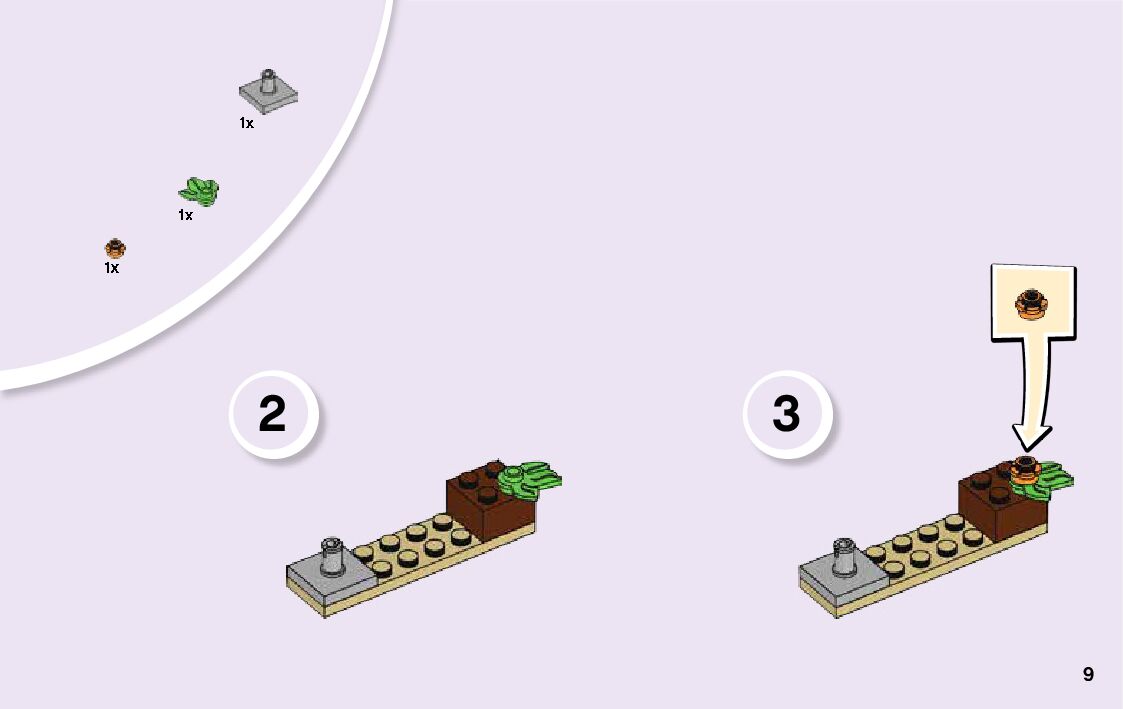 1x

1x

1x

2

3

9