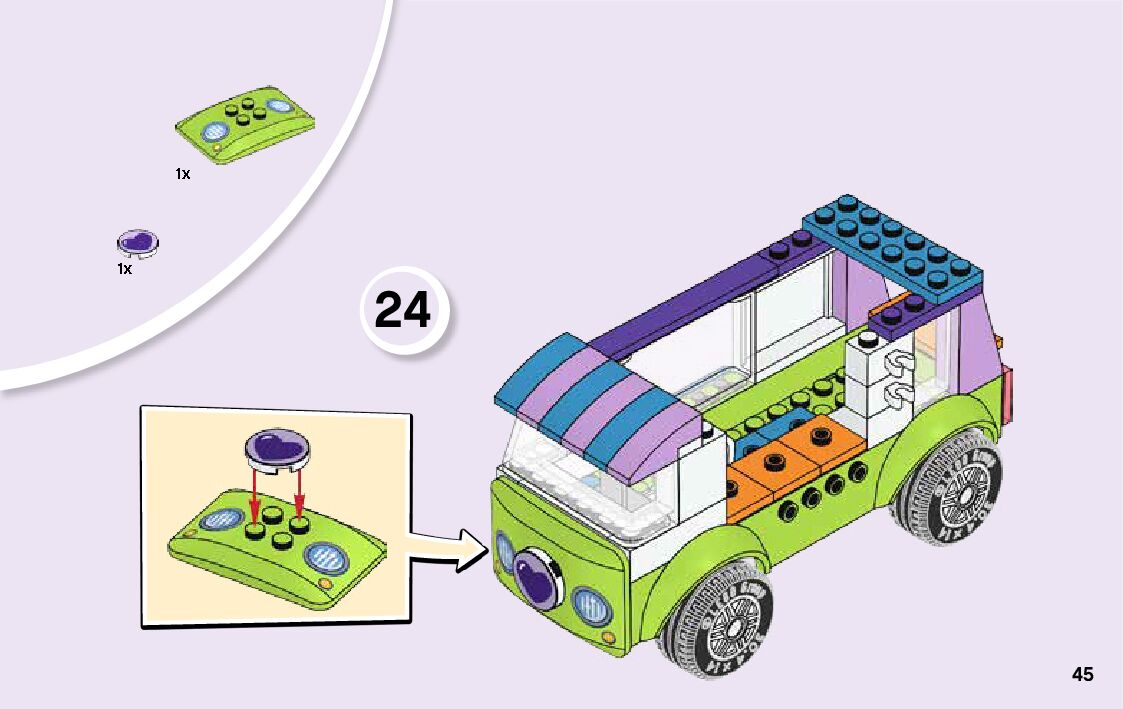 1x

1x

24

45