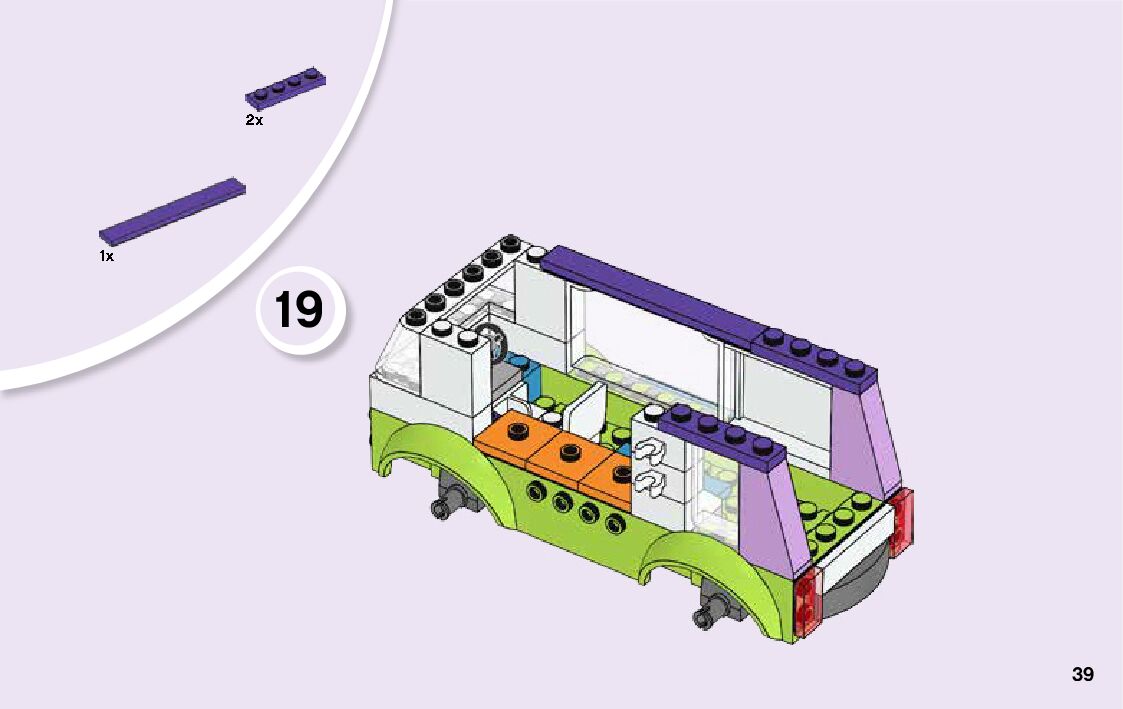 2x

1x

19

39