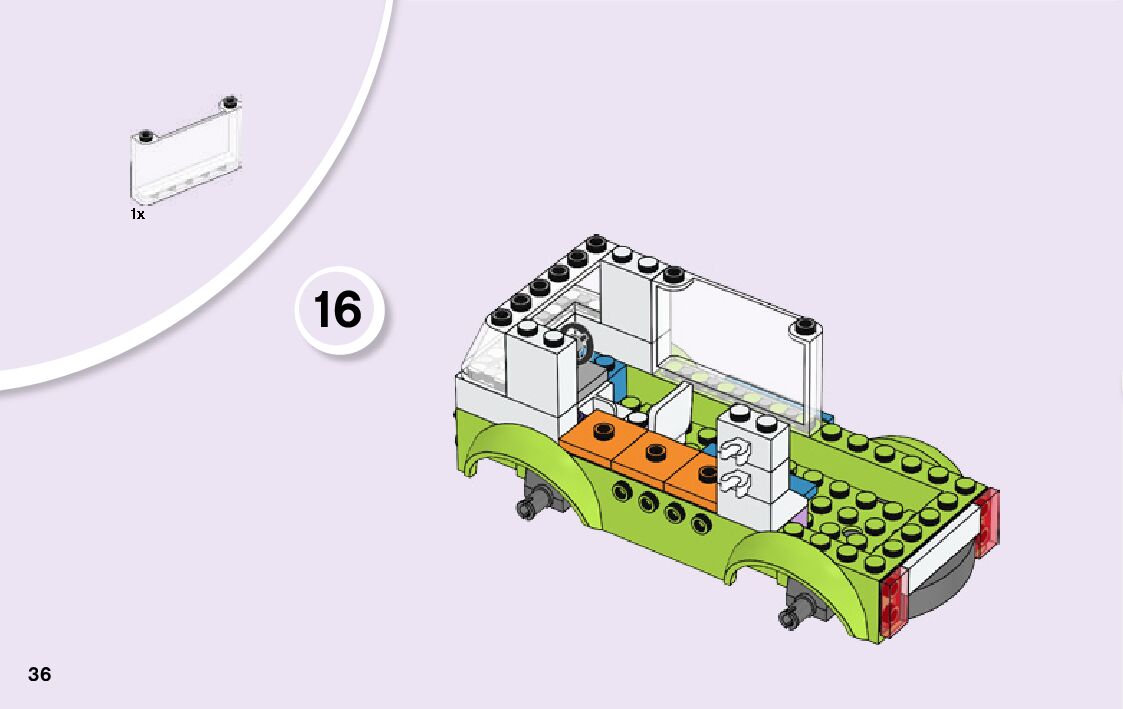 1x

16

36