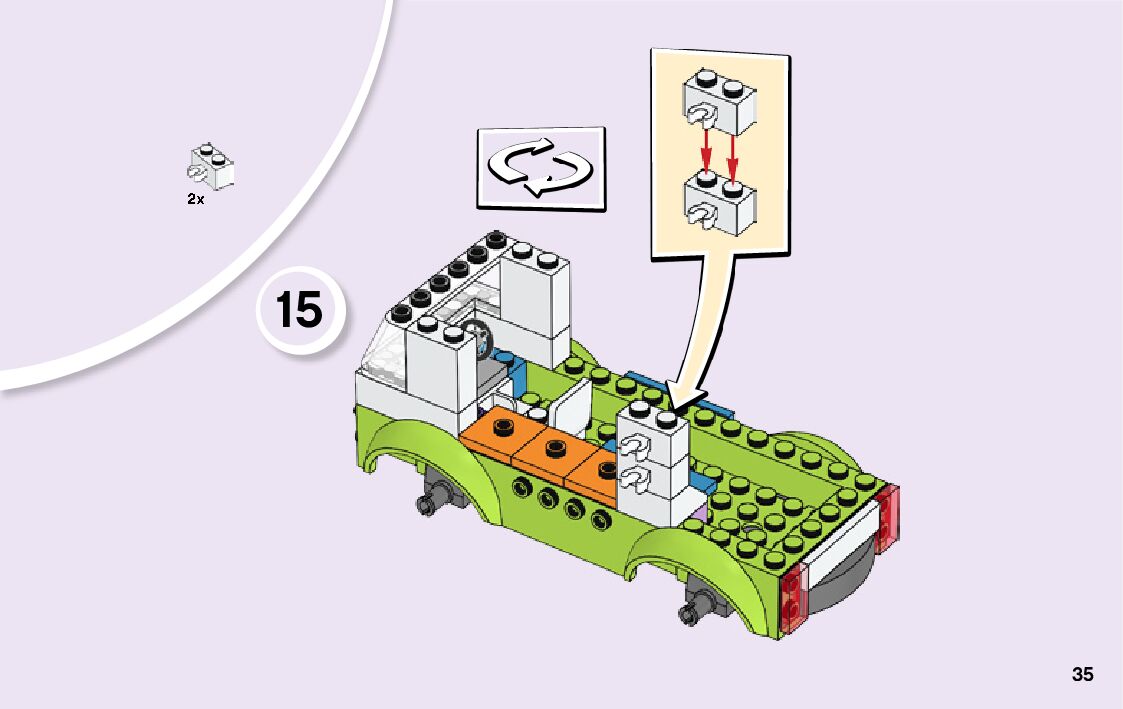 2x

15

35