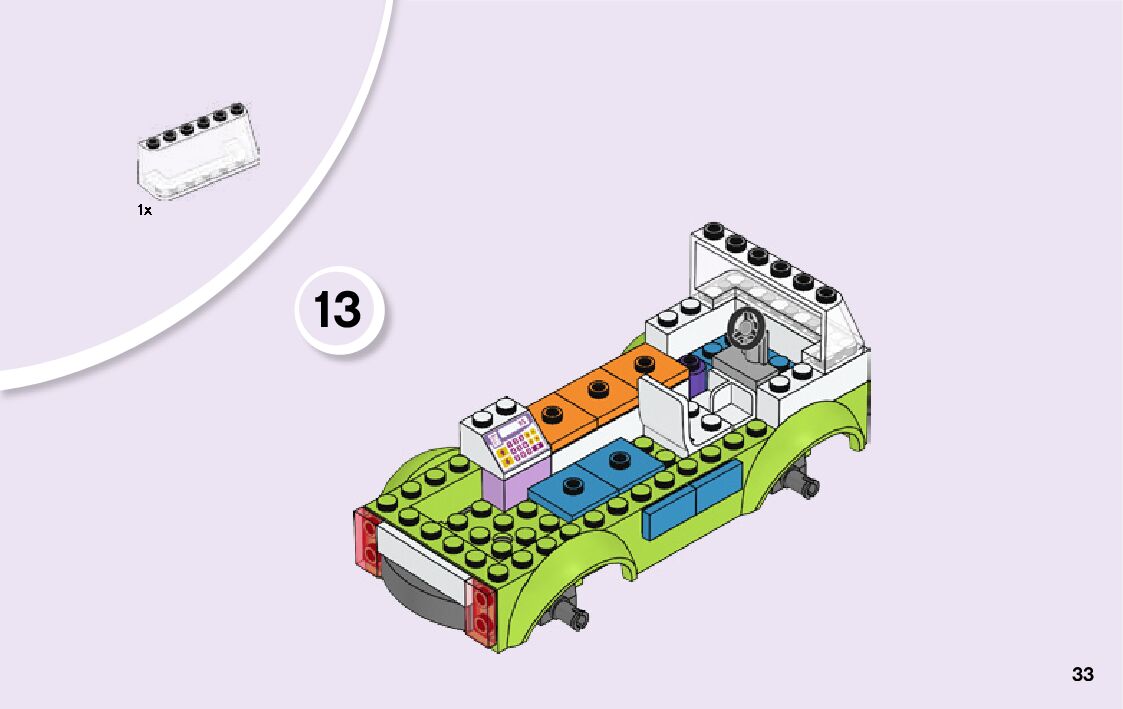 1x

13

33