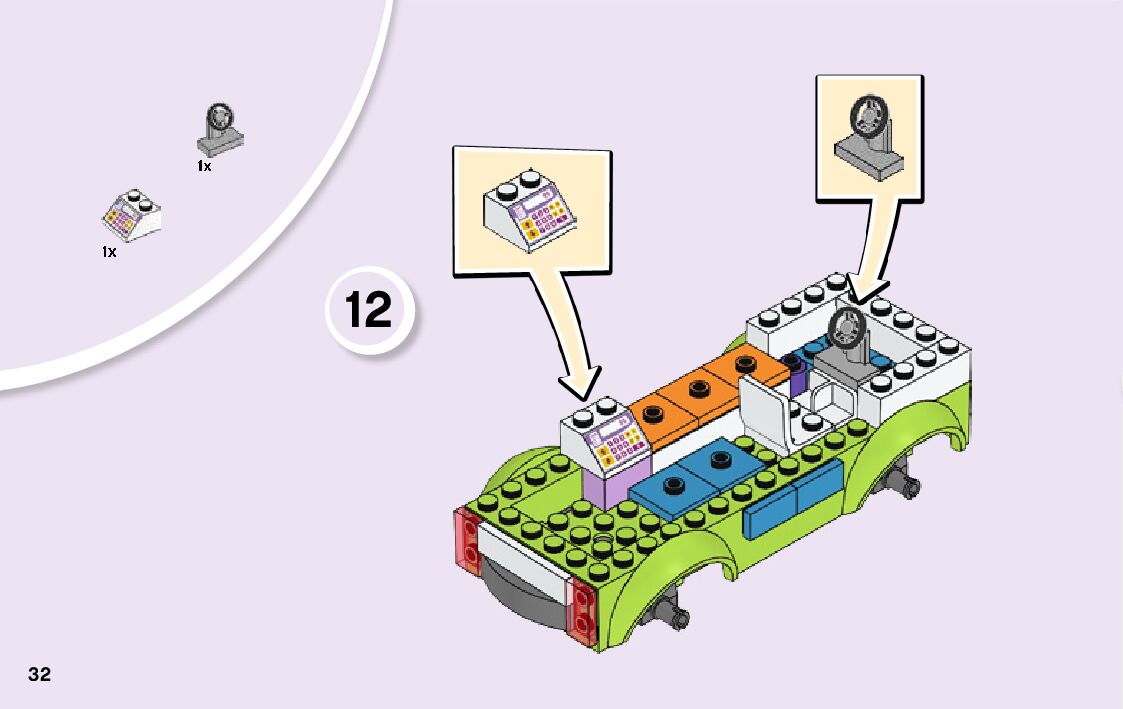 1x

1x

12

32