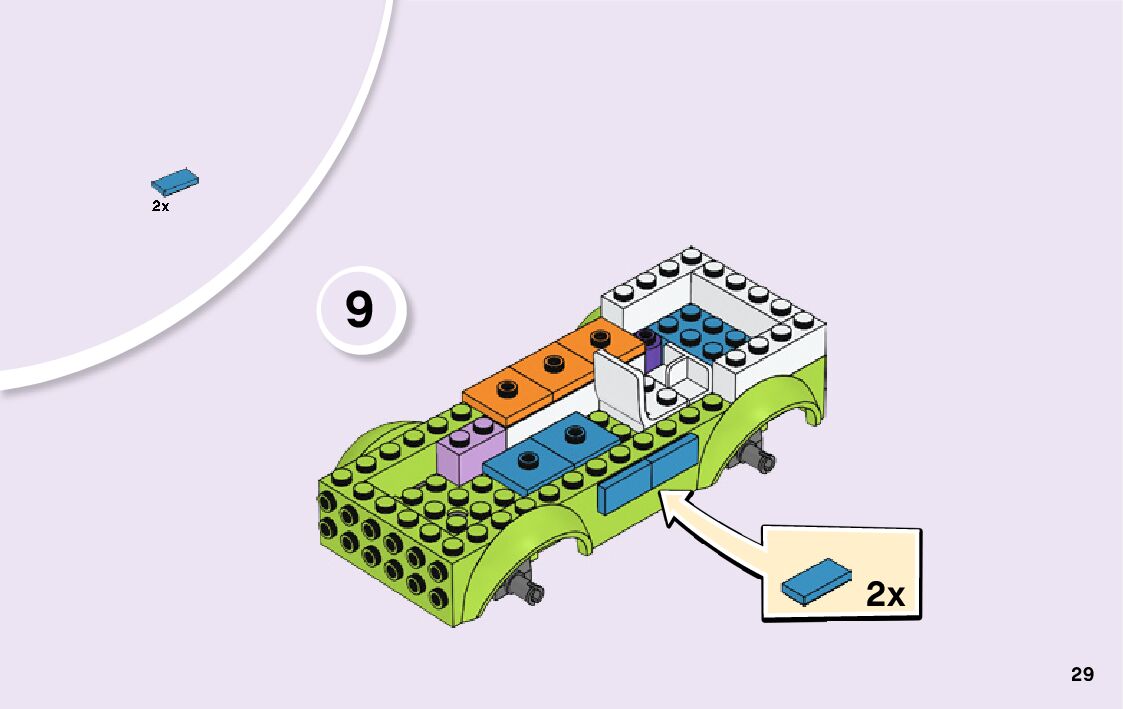 2x

9

2x

29