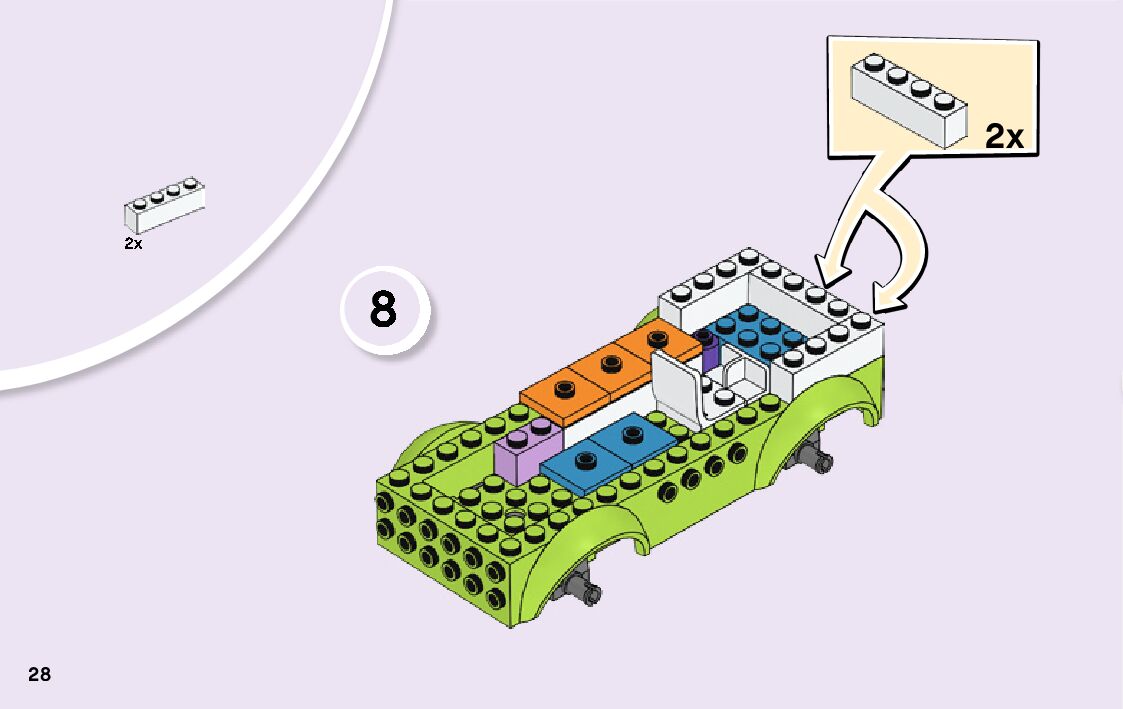 2x

8

2x

28