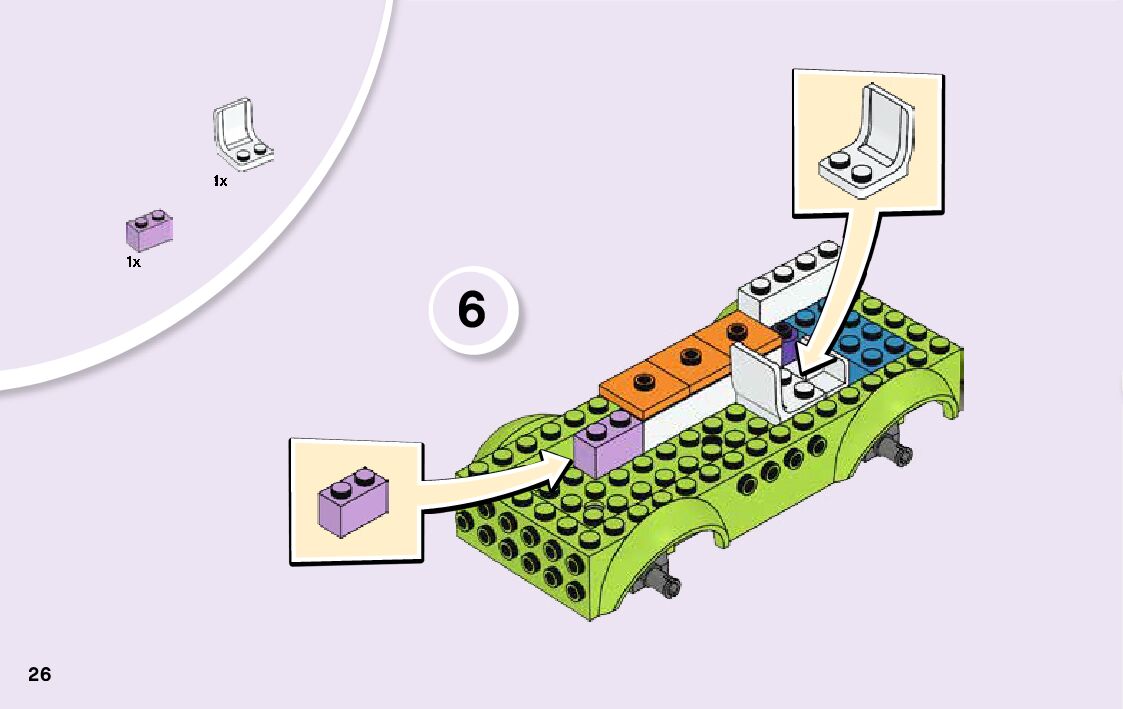 1x

1x

6

26