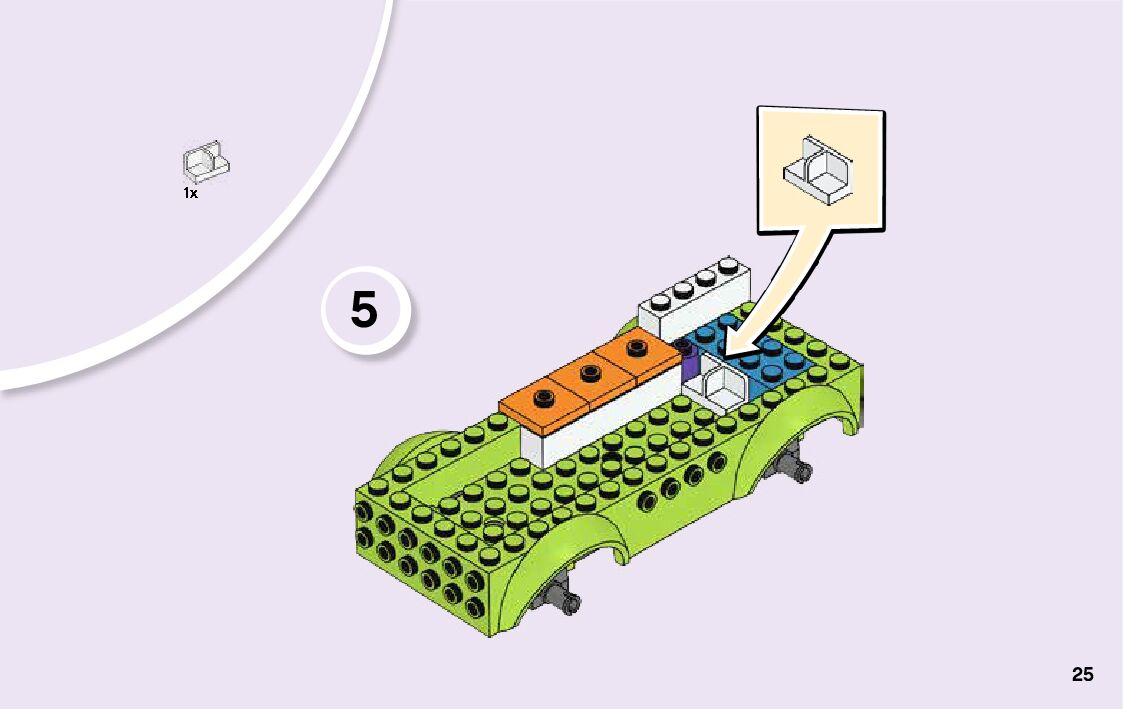 1x

5

25