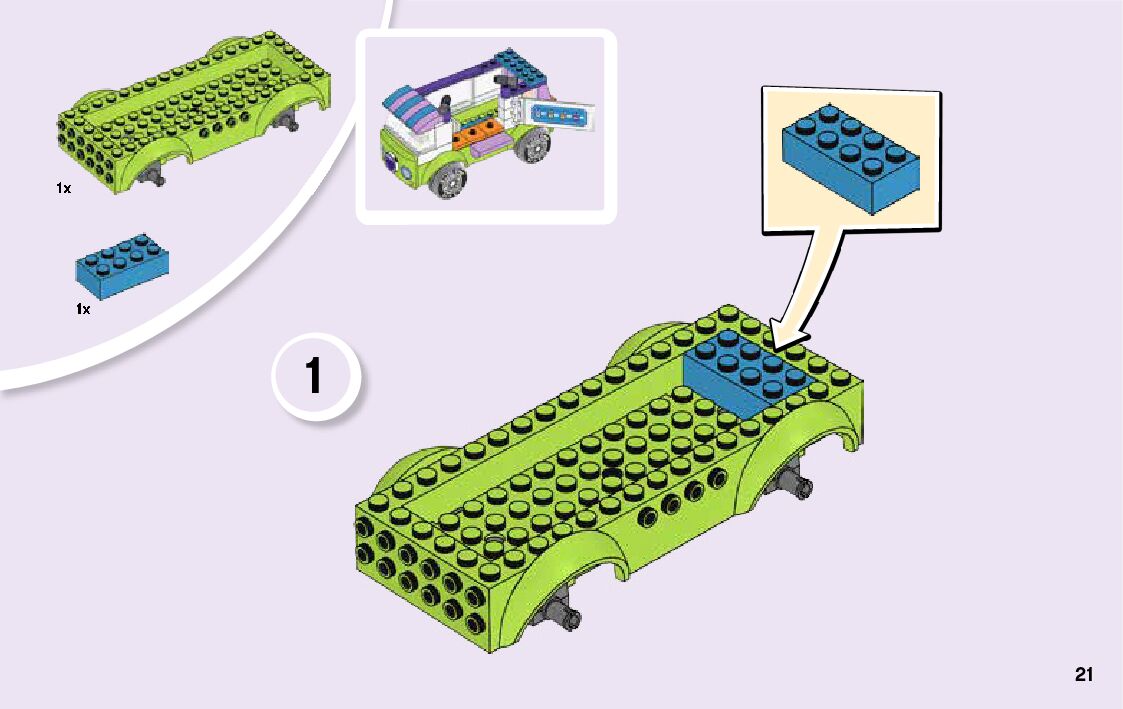 1x

1x

1

21