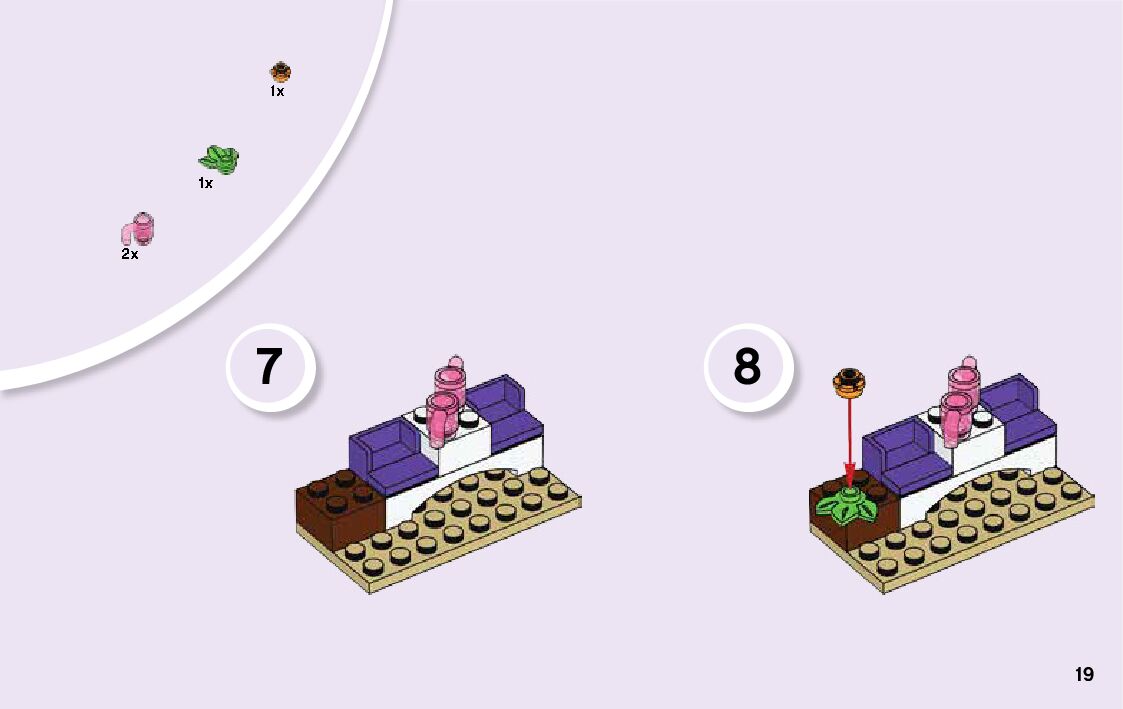 1x

1x

2x

7

8

19