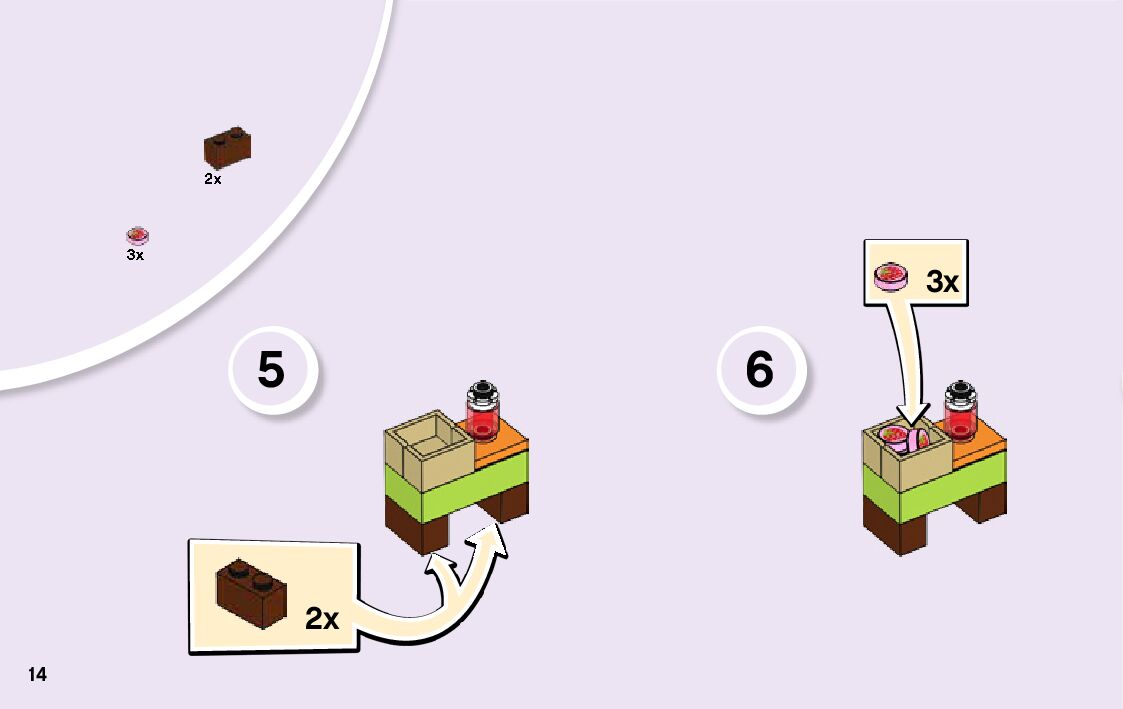 2x

3x

5

2x

6

3x

14