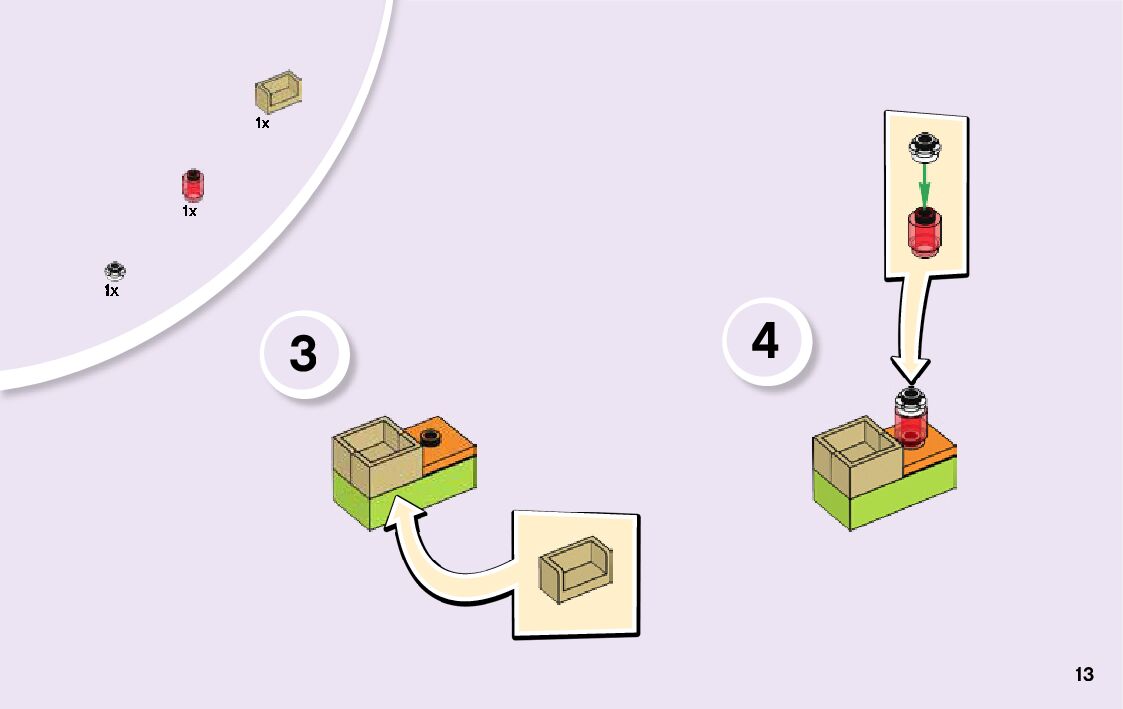 1x

1x

1x

3

4

13