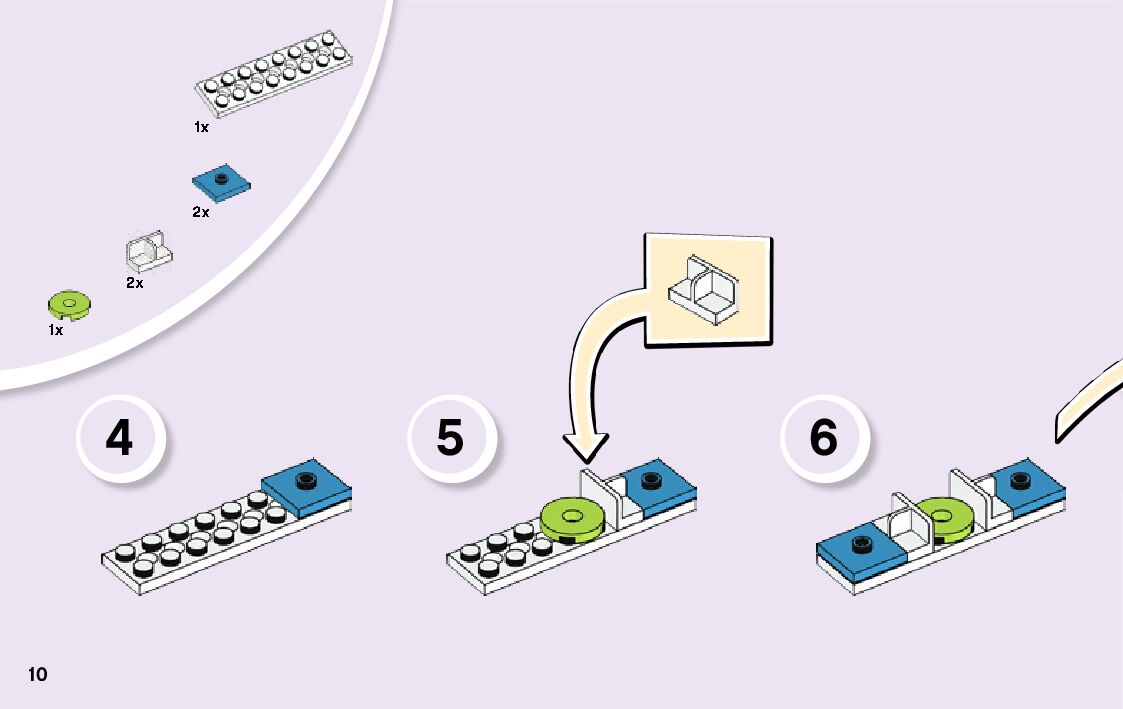 1x

2x

2x

1x

4

5

6

10