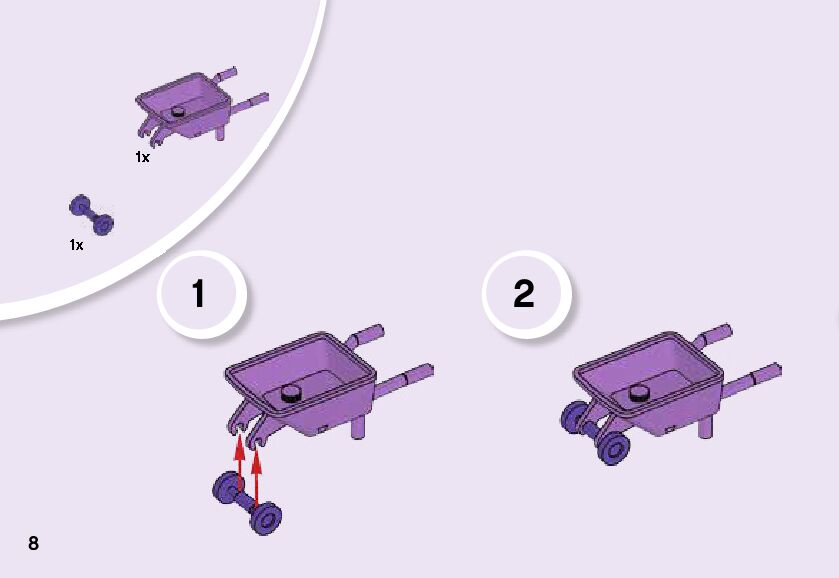 1x

1x

1

2

8