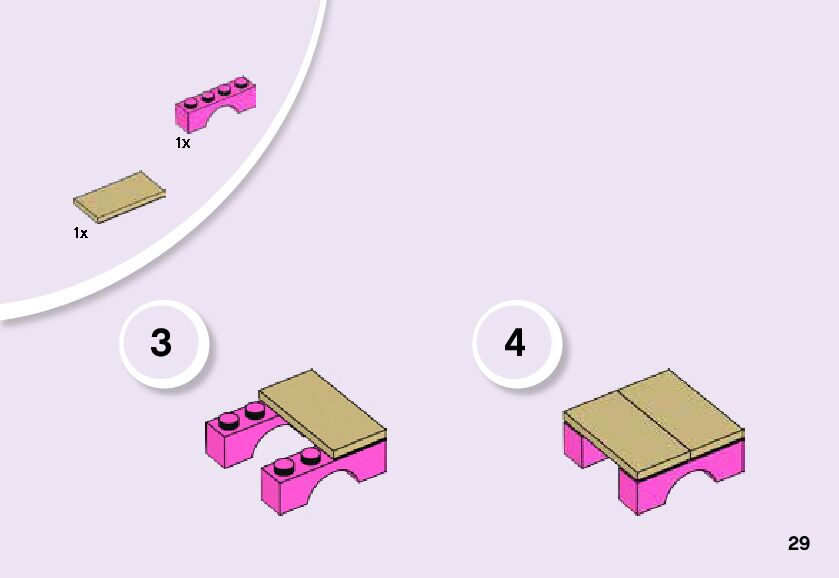 1x

1x

3

4

29