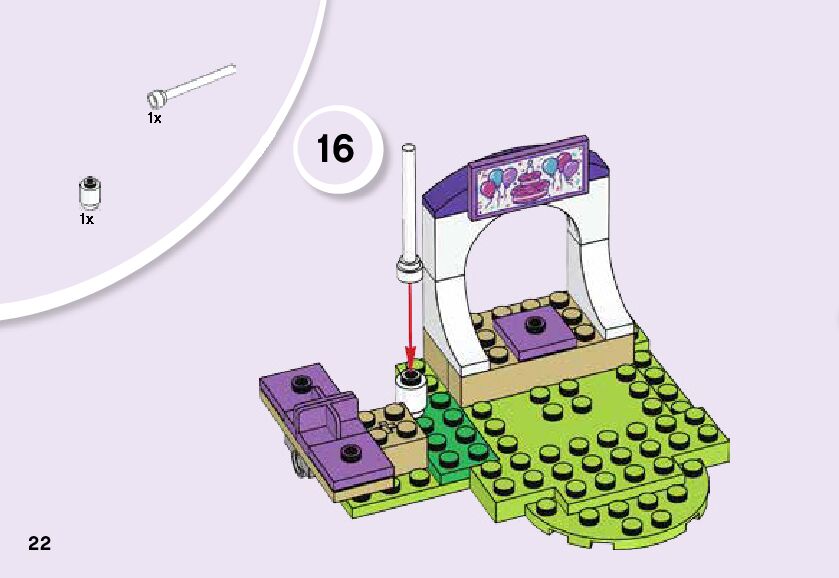 1x

1x

16

22