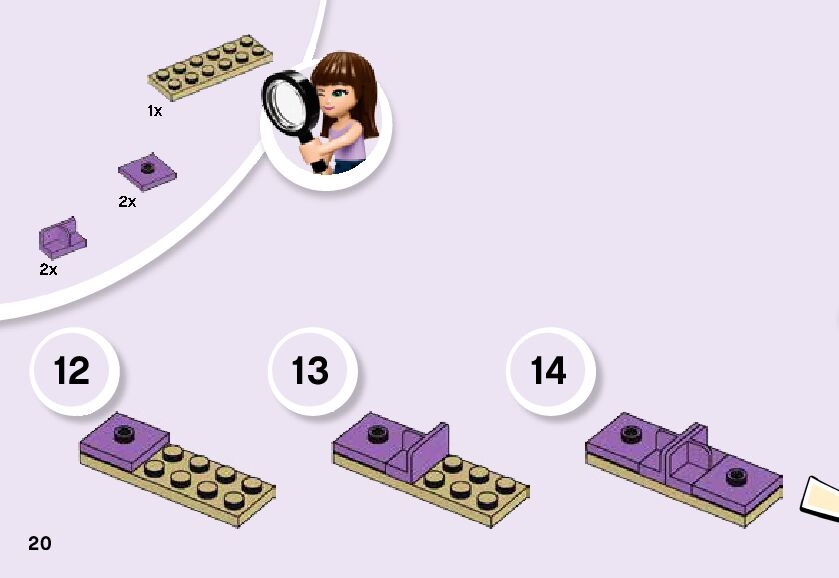 1x

2x

2x

12

13

14

20