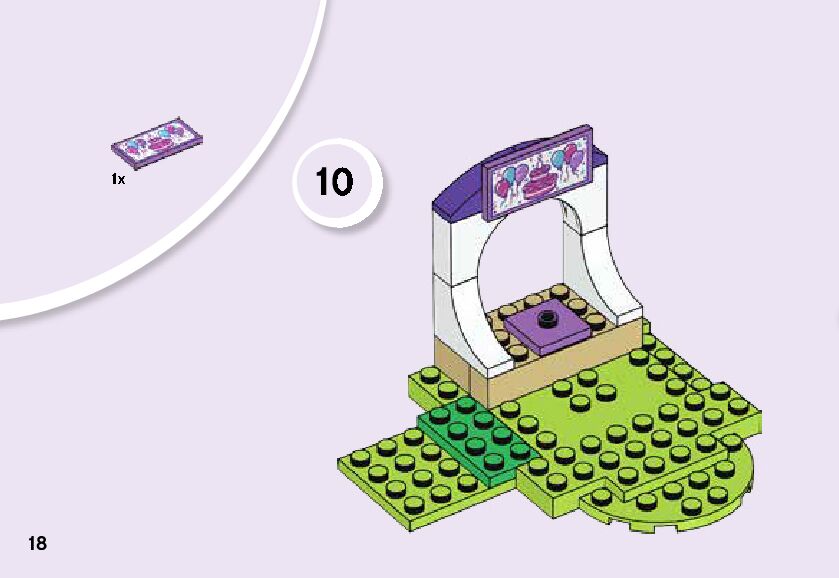 1x

10

18