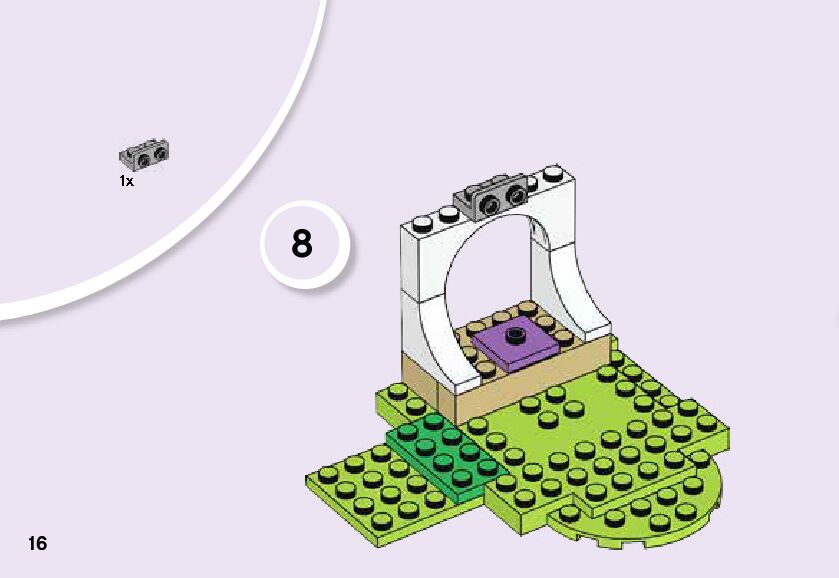 1x

8

16