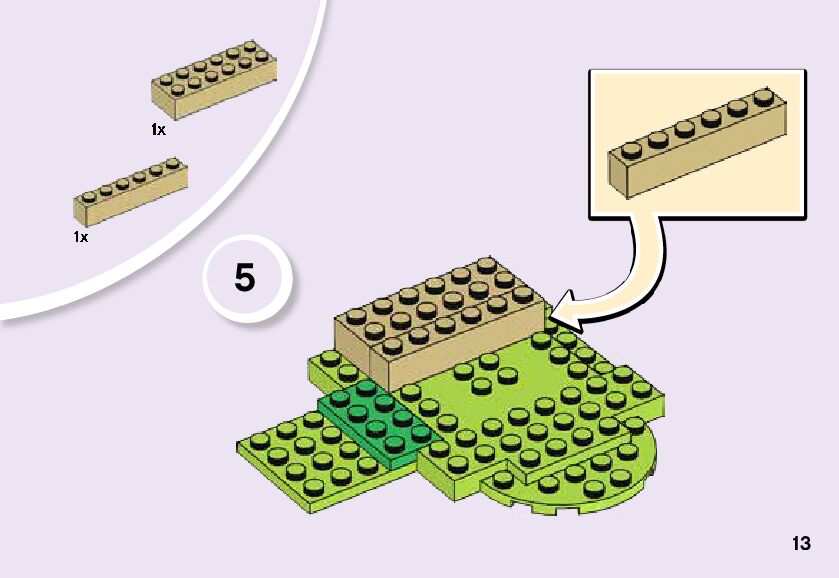 1x

1x

5

13