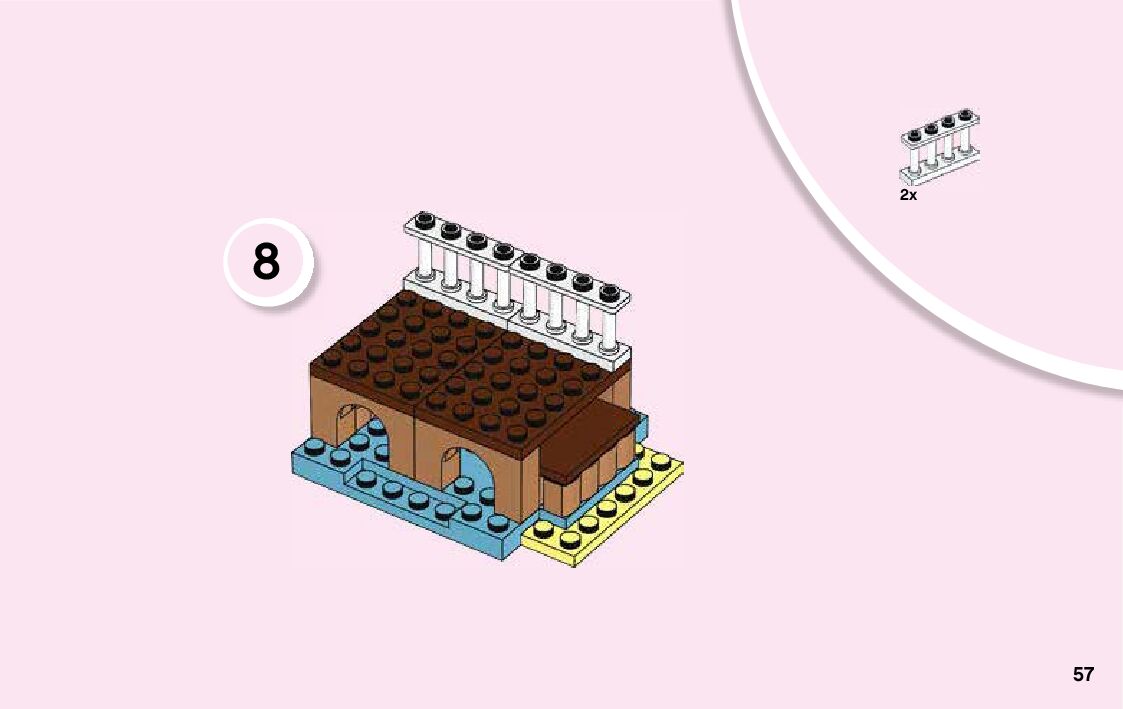 2x

8

57