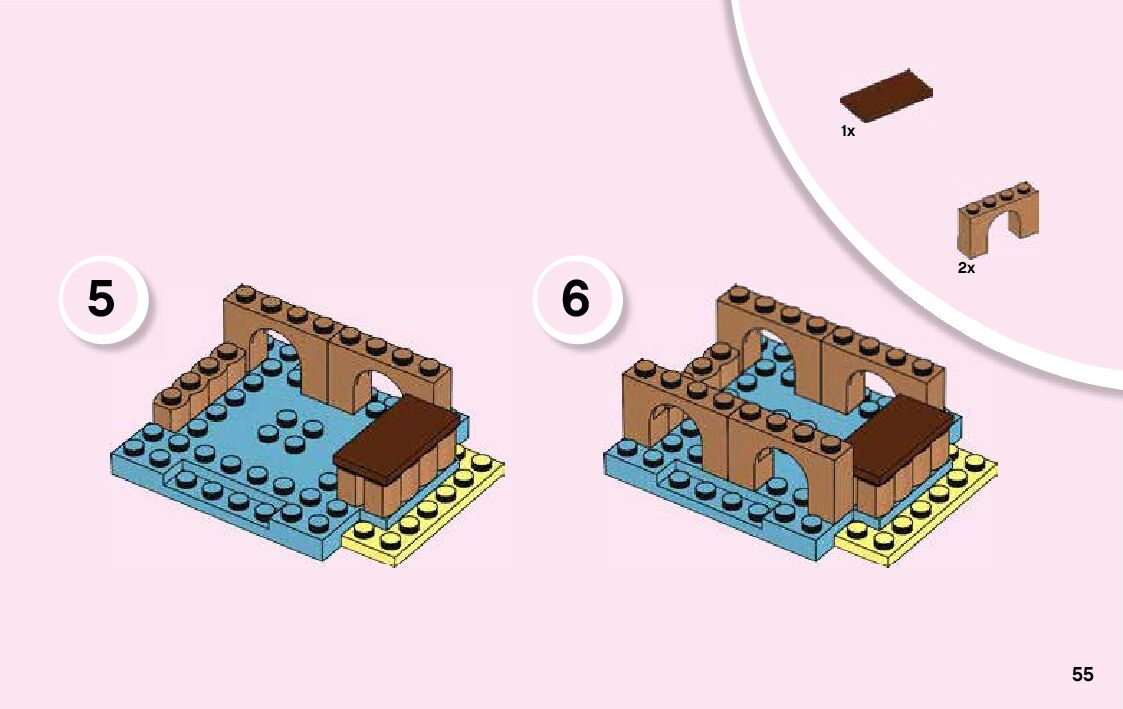 1x

2x

5

6

55