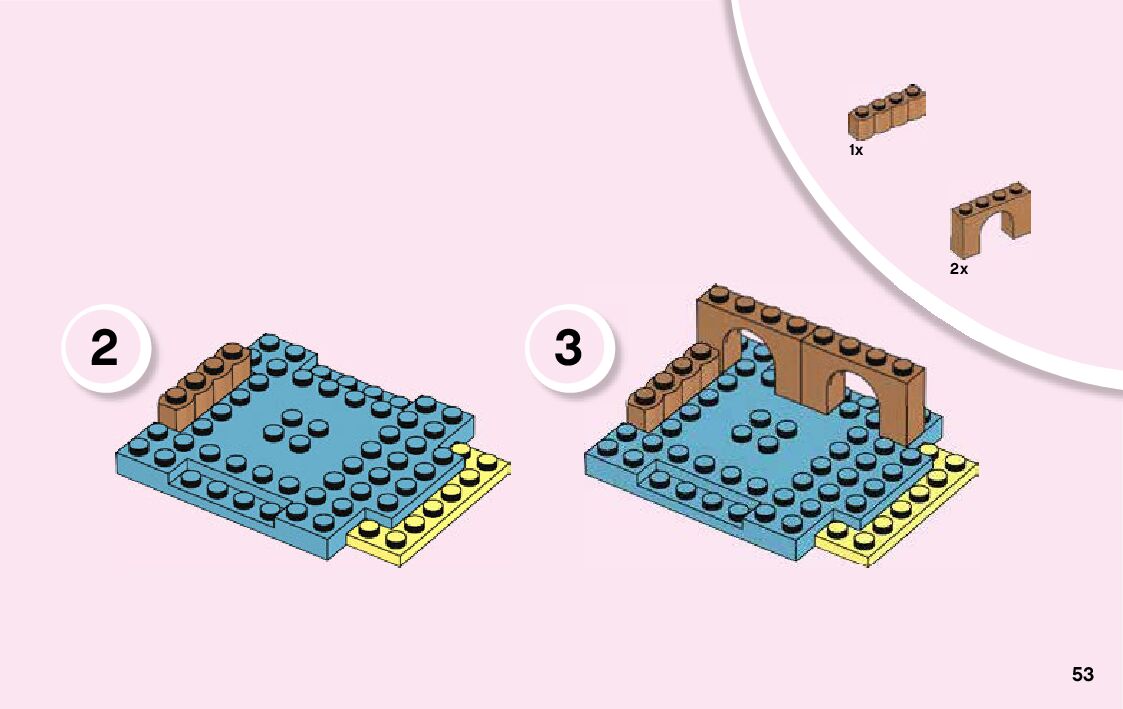 1x

2x

2

3

53