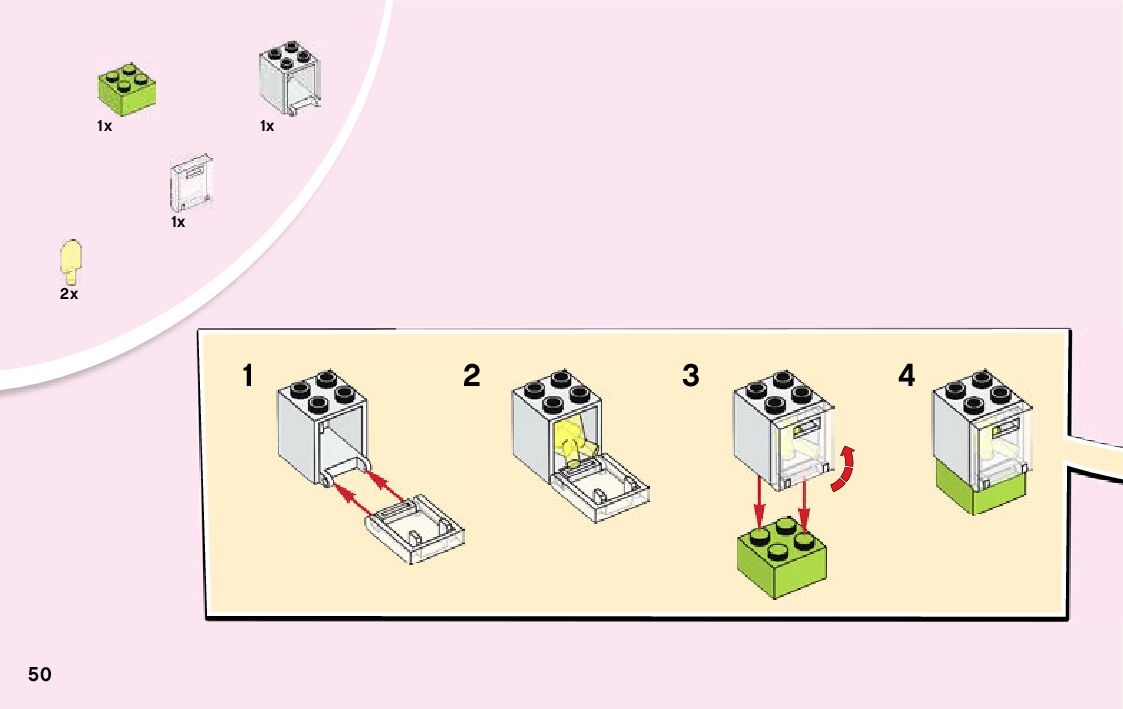 1x
1x
1x
2x
1
2
3
4
50