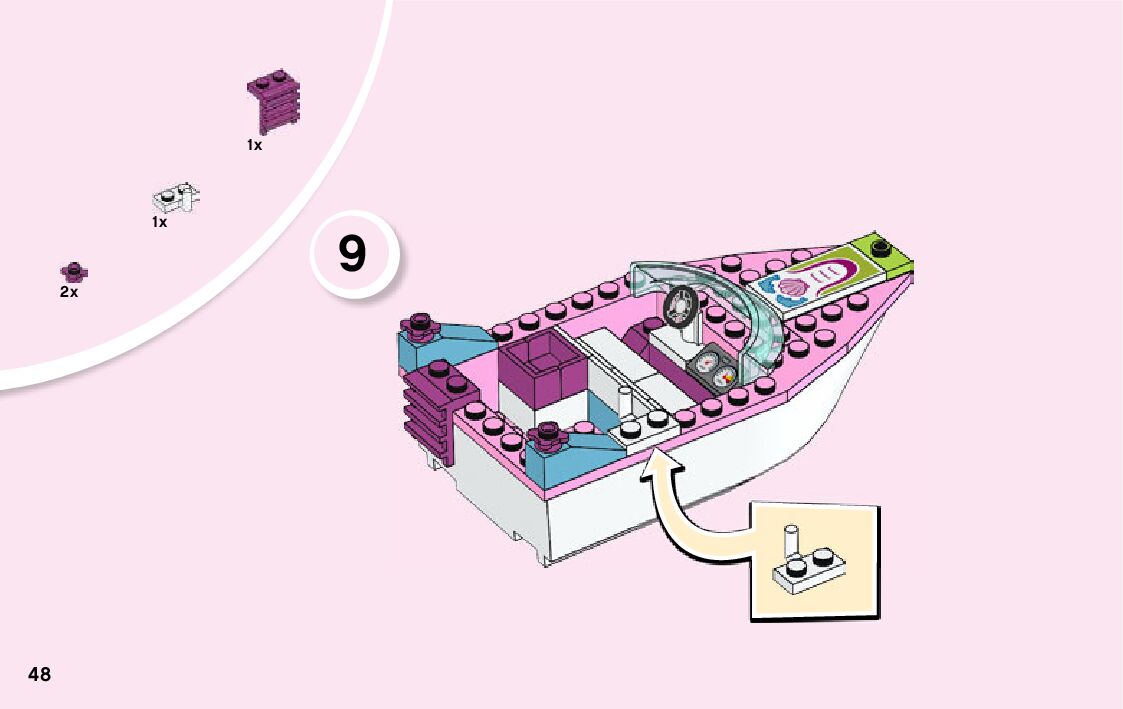 1x

1x

2x

9

48