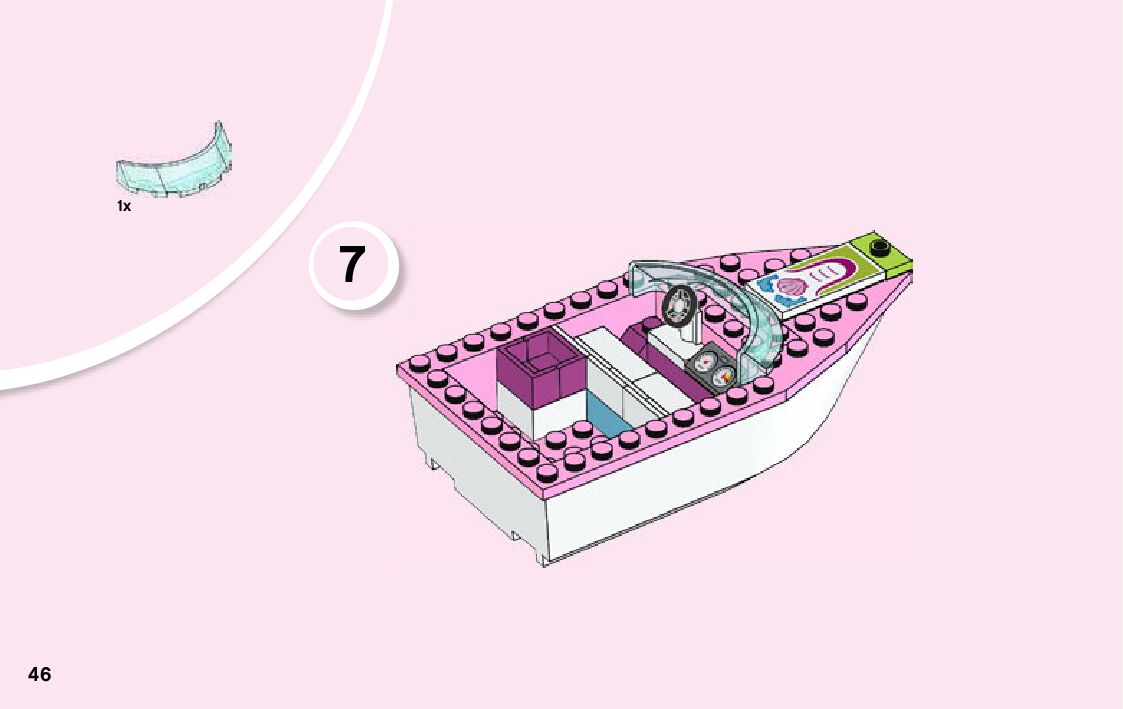 1x

7

46