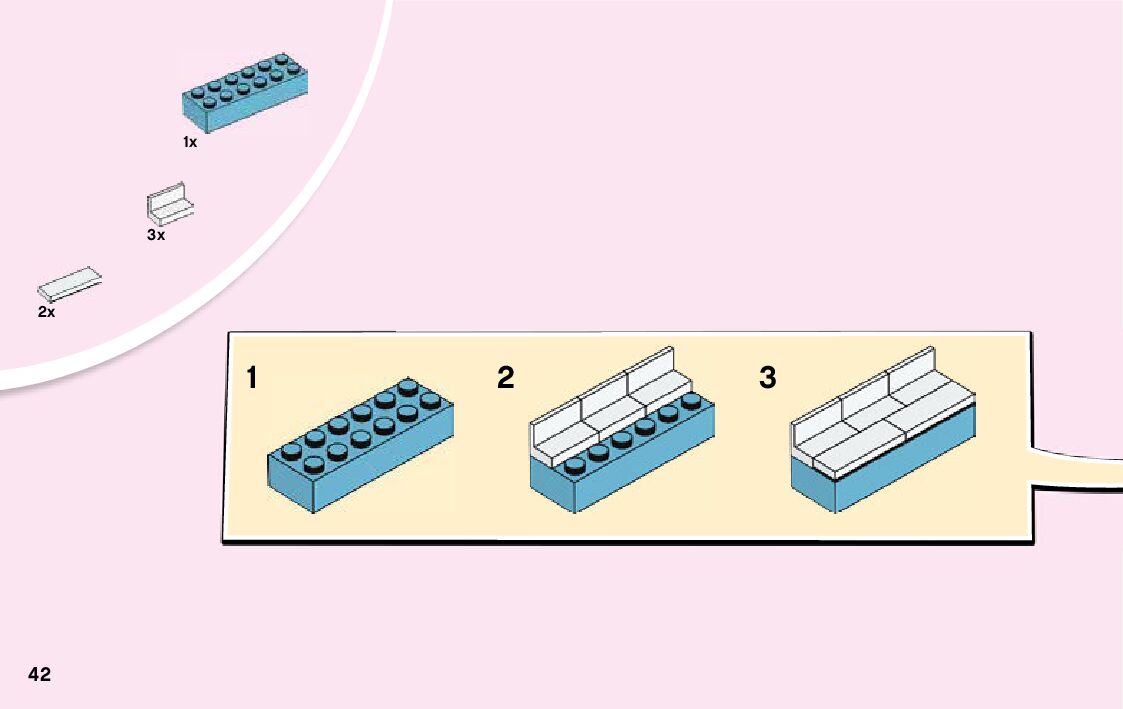 1x

3x

2x

1

2

3

42