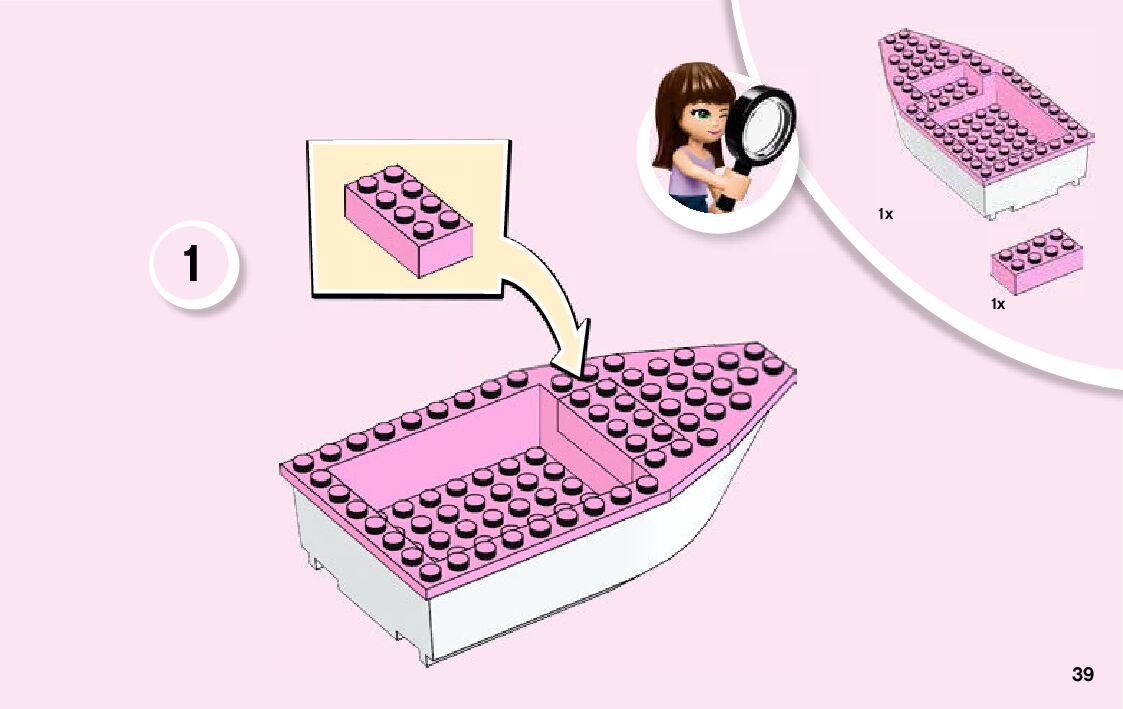 1

1x

1x

39