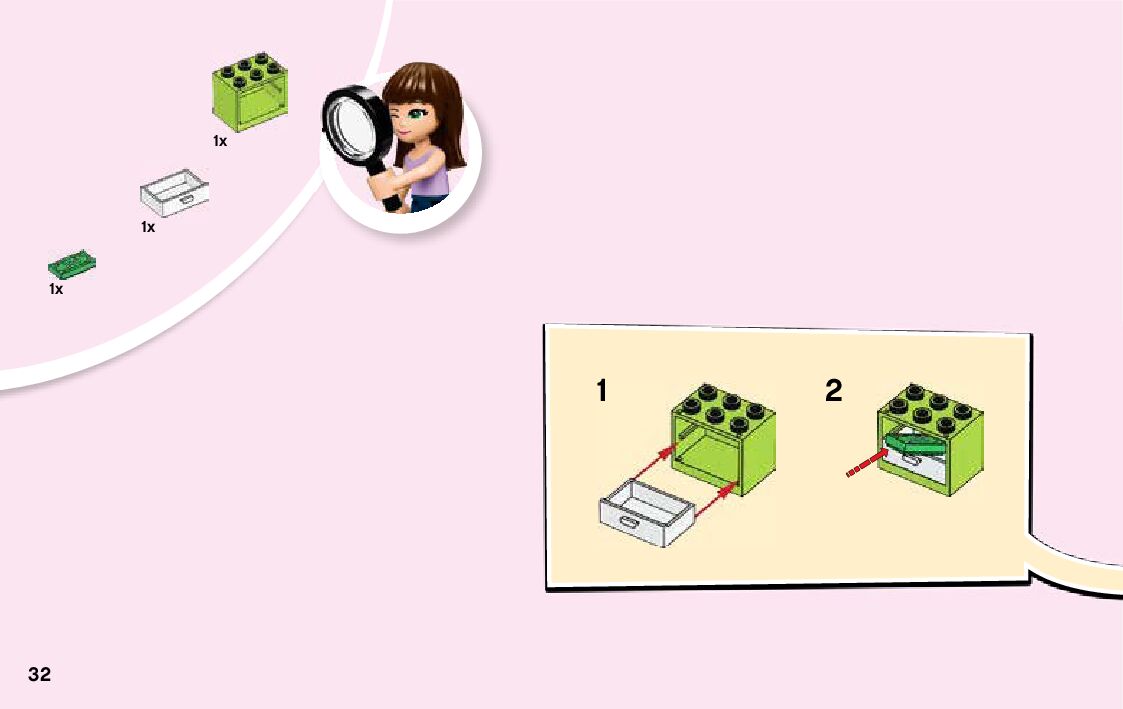 1x

1x

1x

1

2

32