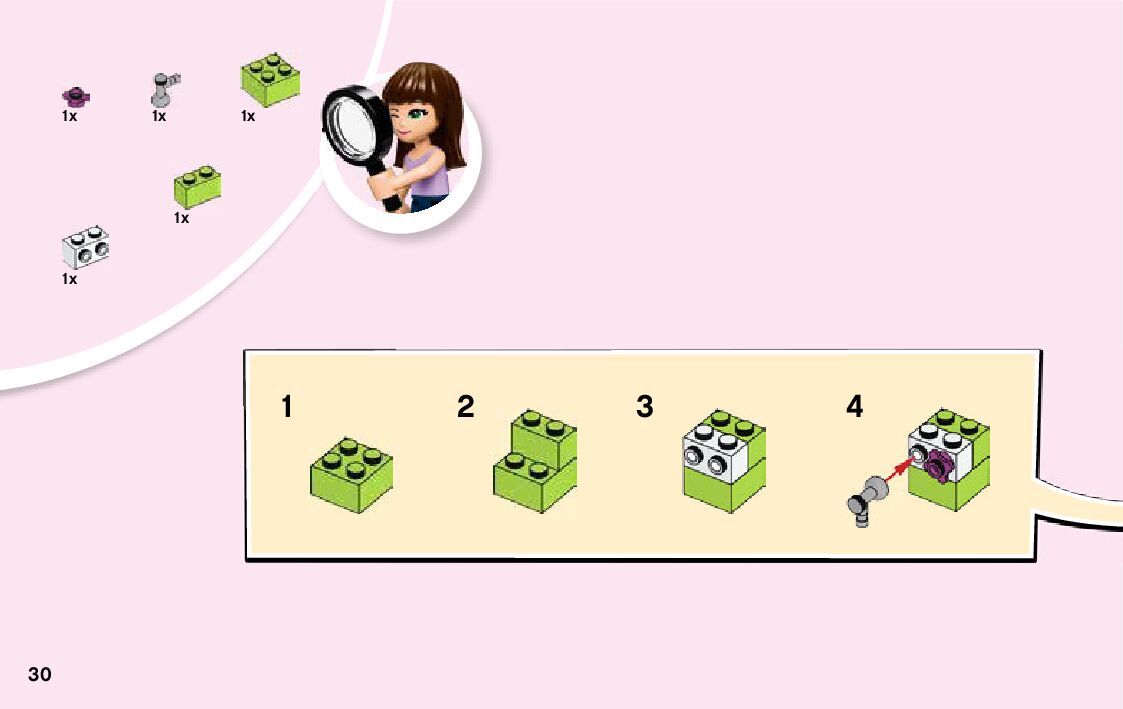 1x 1x 1x

1x

1x

1

2

3

4

30