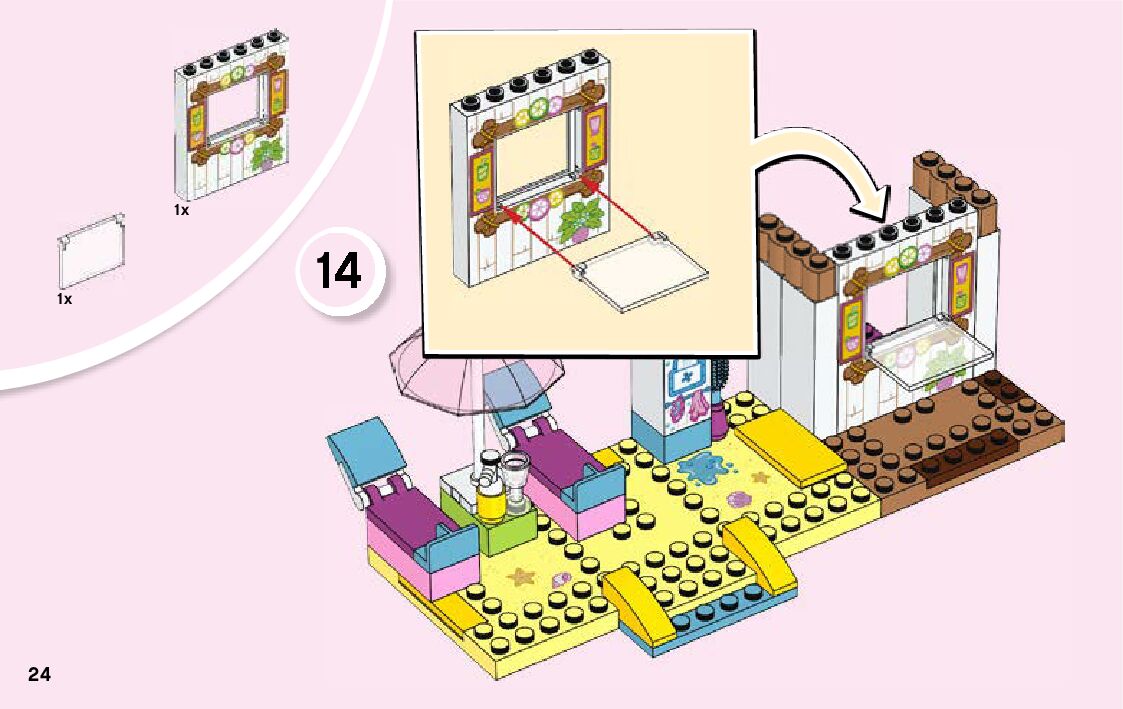 1x

1x

14

24