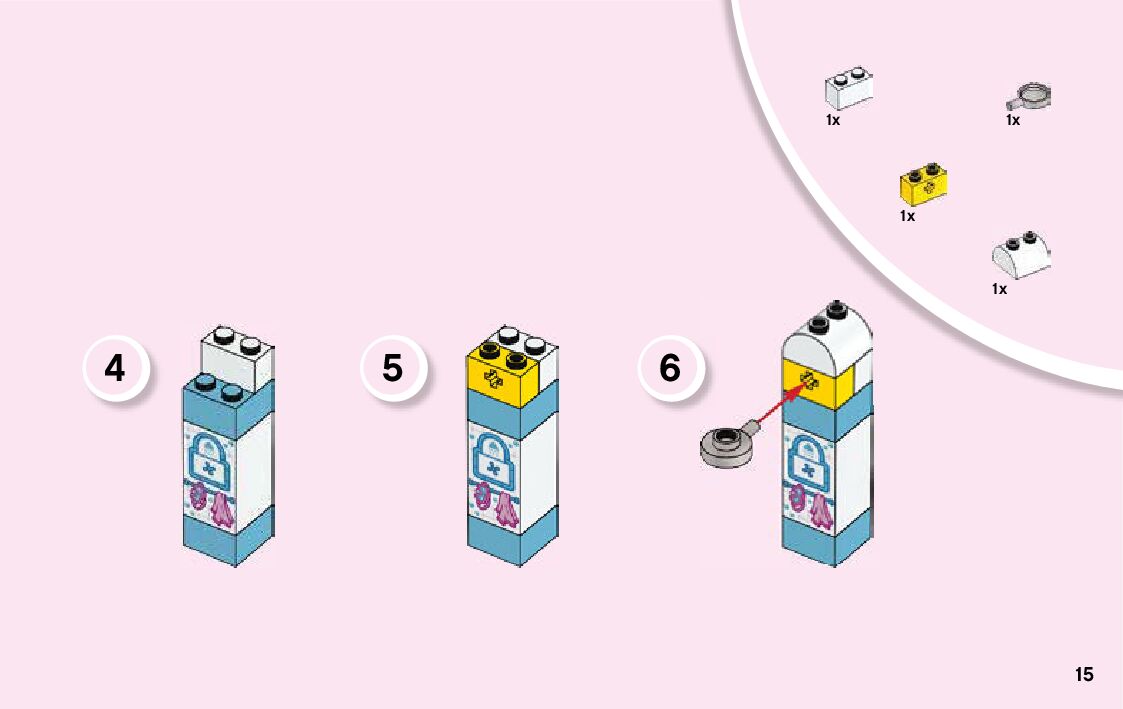 1x

1x

1x

1x

4

5

6

15