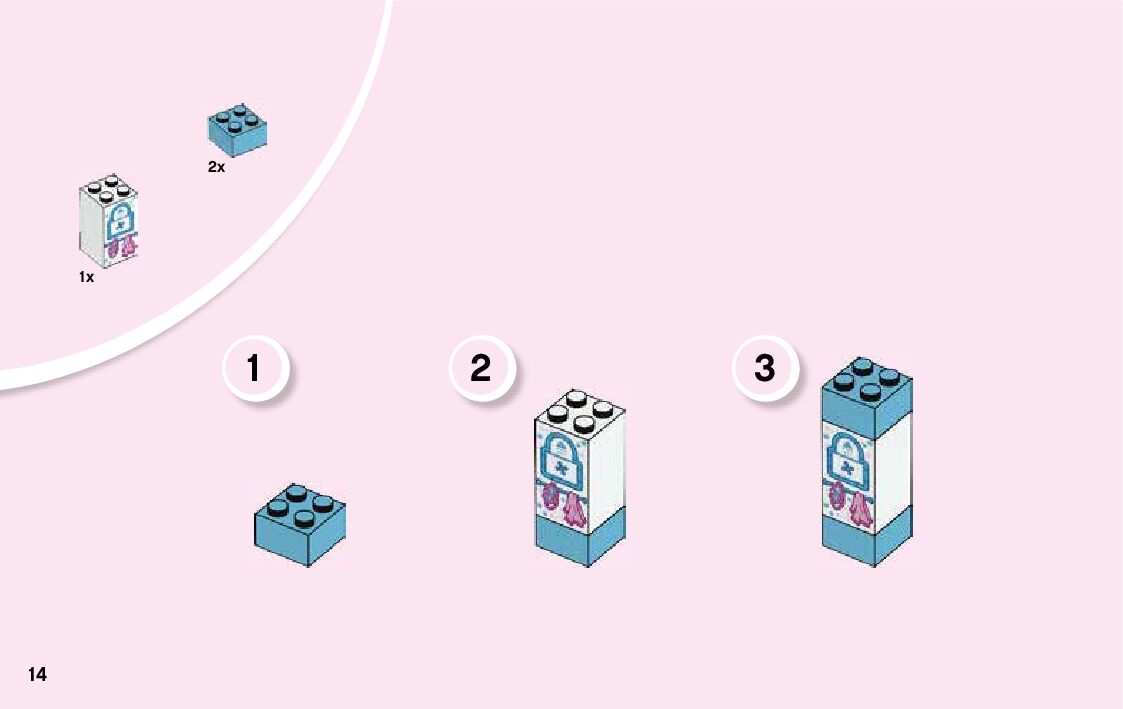 2x

1x

1

2

3

14