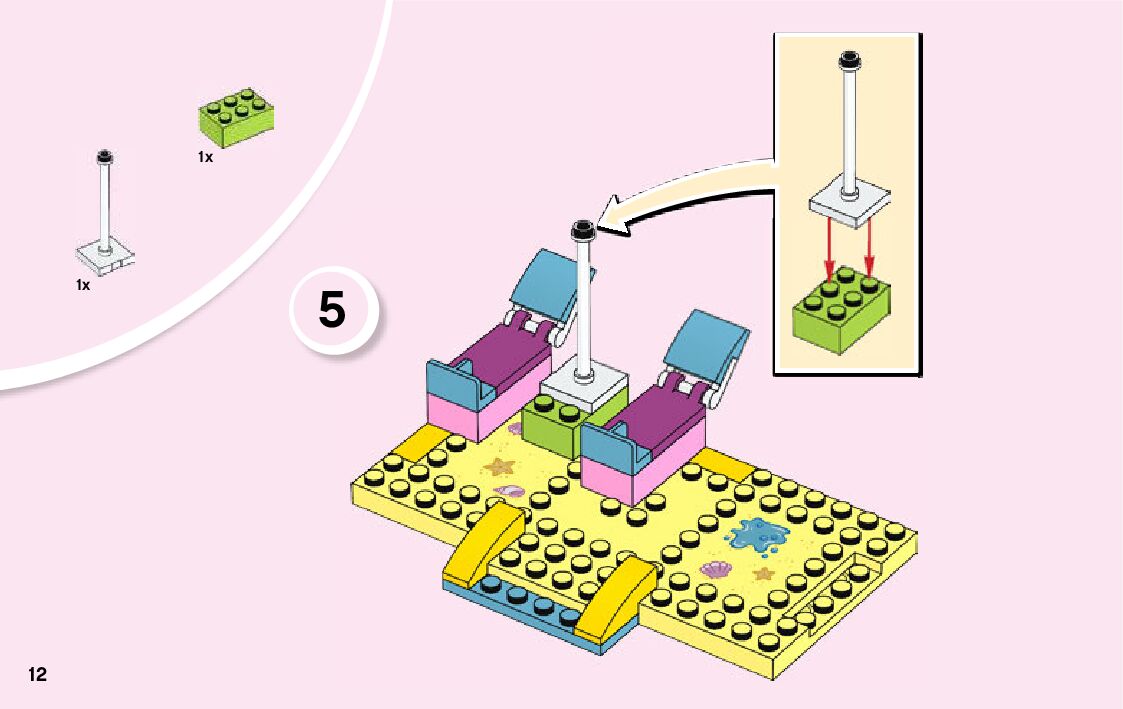 1x

1x

5

12