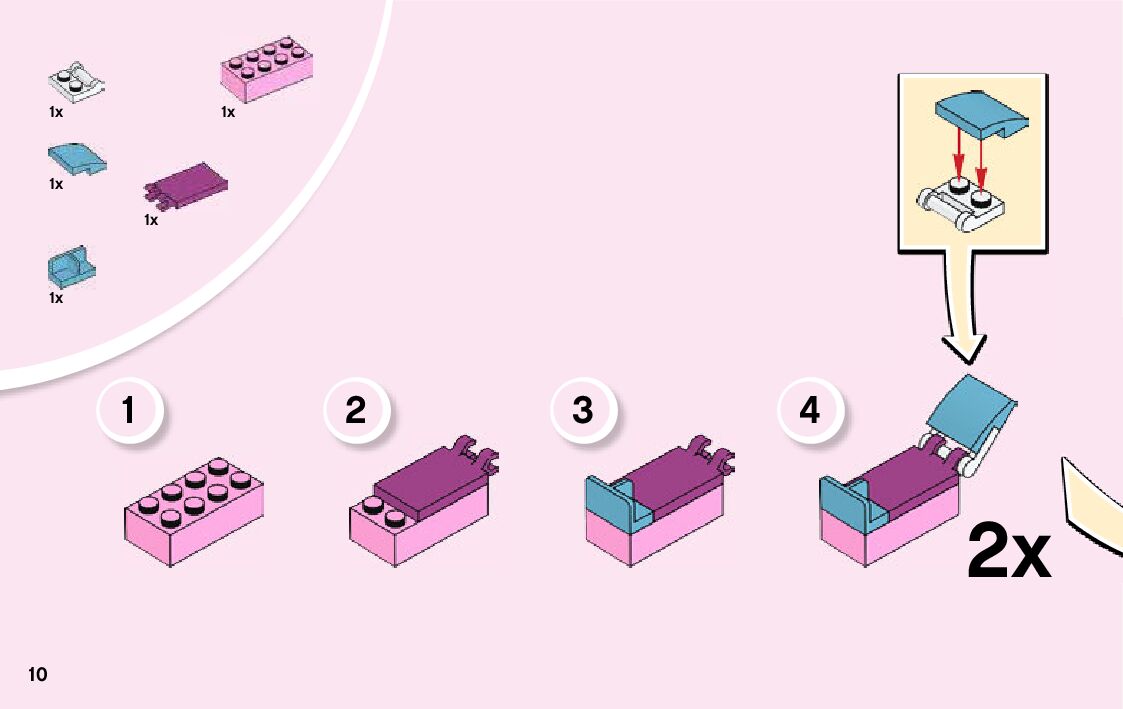 1x
1x
1x
1x
1x

1
2
3
4

2x

10